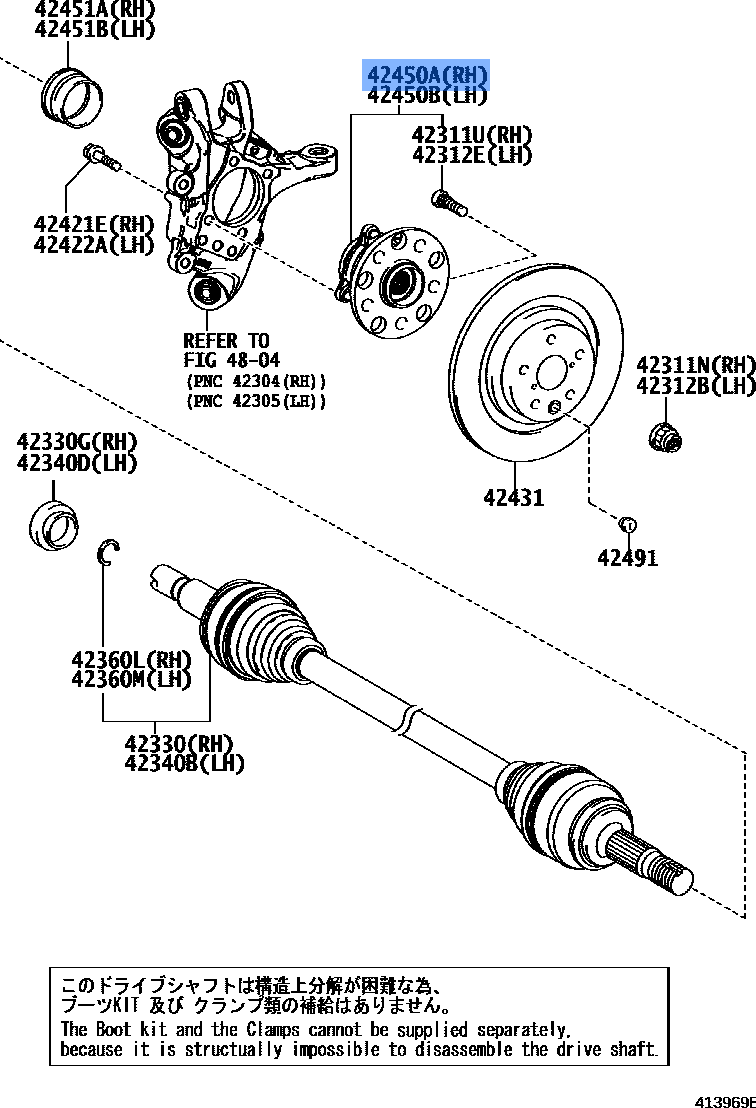 42451A(RH)
42451B(LH)

42450A(RH)
42450B(LH)

42311U(RH)
42312E(LH)

42421E(RH)
42422A(LH)

REFER TO
FIG 48-04
(PNC 42304(RH))
(PNC 42305(LH))

42311N(RH)
42312B(LH)

42330G(RH)
42340D(LH)

42431

42491

42360L(RH)
42360M(LH)

42330(RH)
42340B(LH)

このドライブシャフトは構造上分解が困難な為、
ブーツKIT 及び クランプ類の補給はありません。
The Boot kit and the Clamps cannot be supplied separately,
because it is structually impossible to disassemble the drive shaft.

413969E