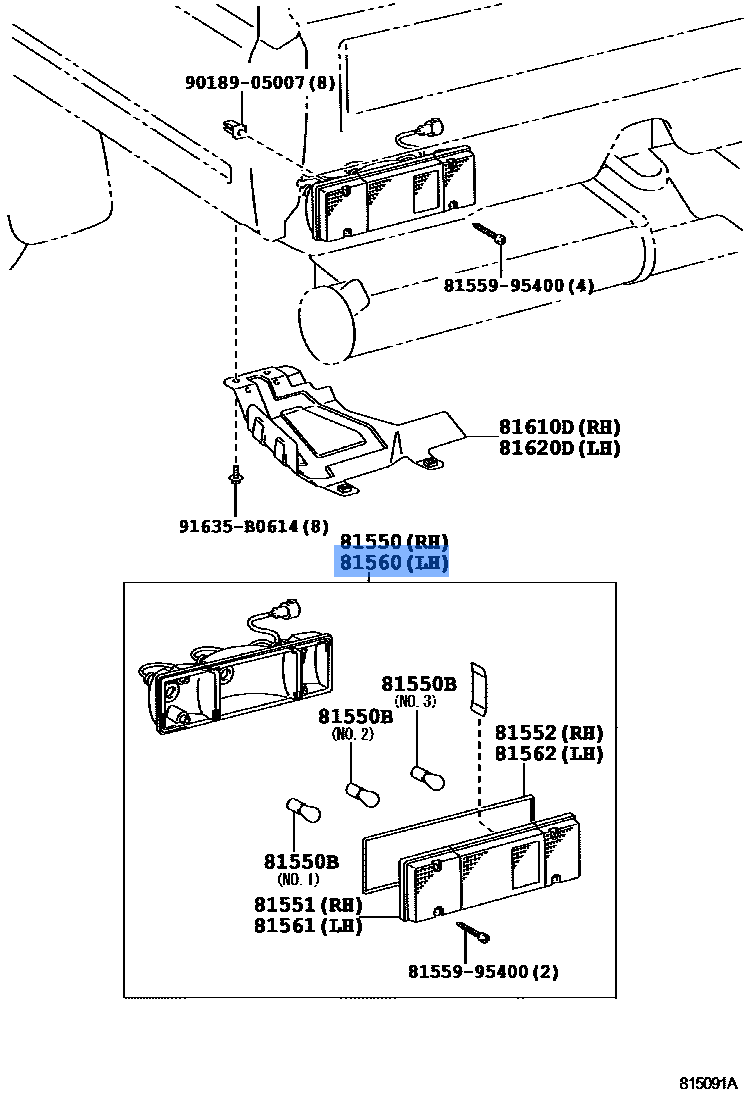 90189-05007 (8)

81559-95400 (4)

81610D (RH)
81620D (LH)

91635-B0614 (8)

81550 (RH)
81560 (LH)

81550B
(NO. 3)

81550B
(NO. 2)

81552 (RH)
81562 (LH)

81550B
(NO. 1)

81551 (RH)
81561 (LH)

81559-95400 (2)

815091A