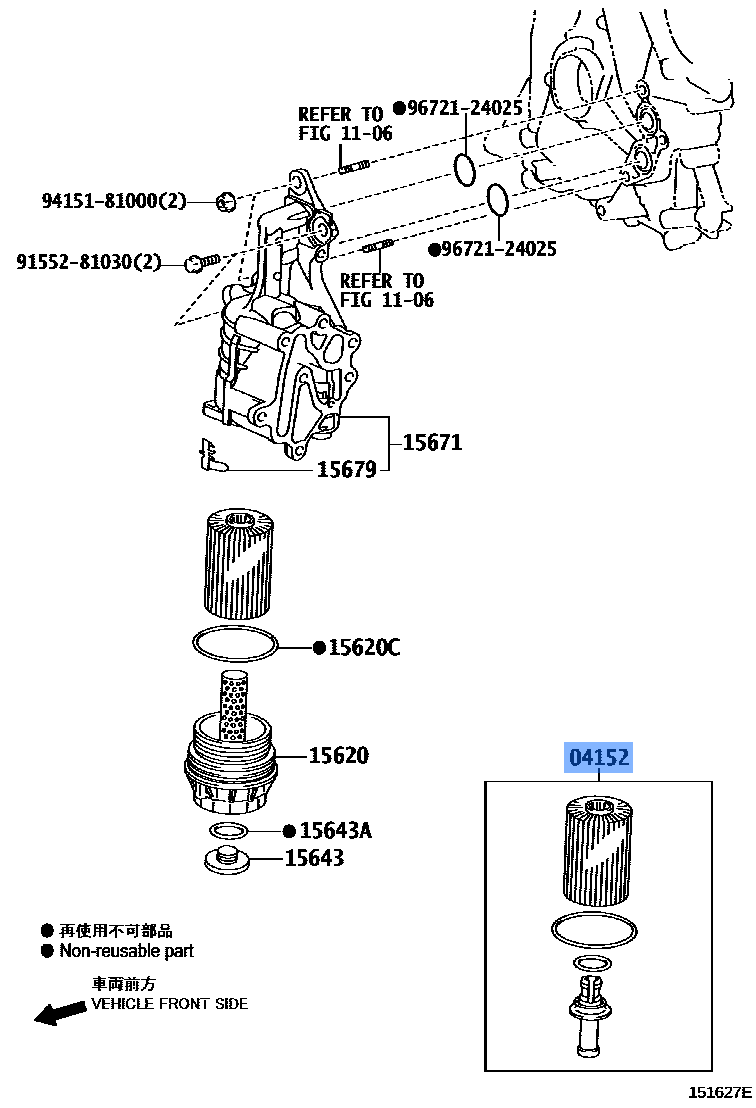 REFER TO
FIG 11-06

●96721-24025

94151-81000(2)

91552-81030(2)

●96721-24025

REFER TO
FIG 11-06

15671

15679

●15620C

15620

●15643A

15643

04152

● 再使用不可部品
● Non-reusable part

車両前方
VEHICLE FRONT SIDE

151627E