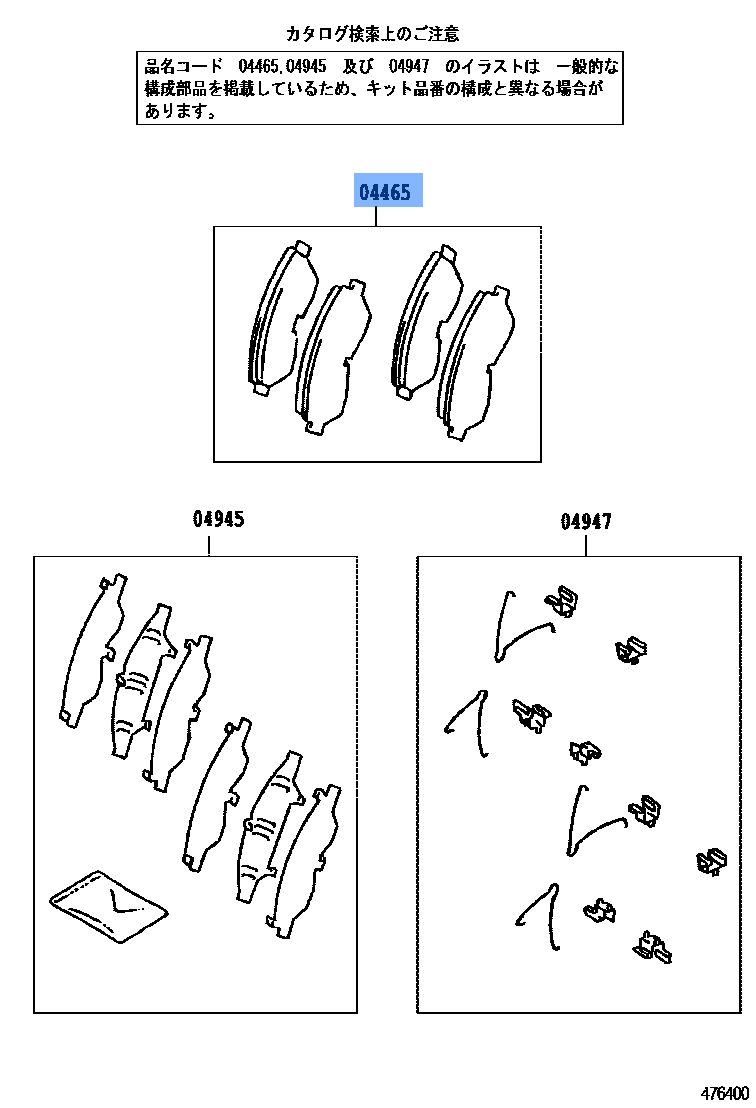 カタログ検索上のご注意

品名コード　04465, 04945　及び　04947　のイラストは　一般的な構成部品を掲載しているため、キット品番の構成と異なる場合があります。

04465

04945

04947

476400