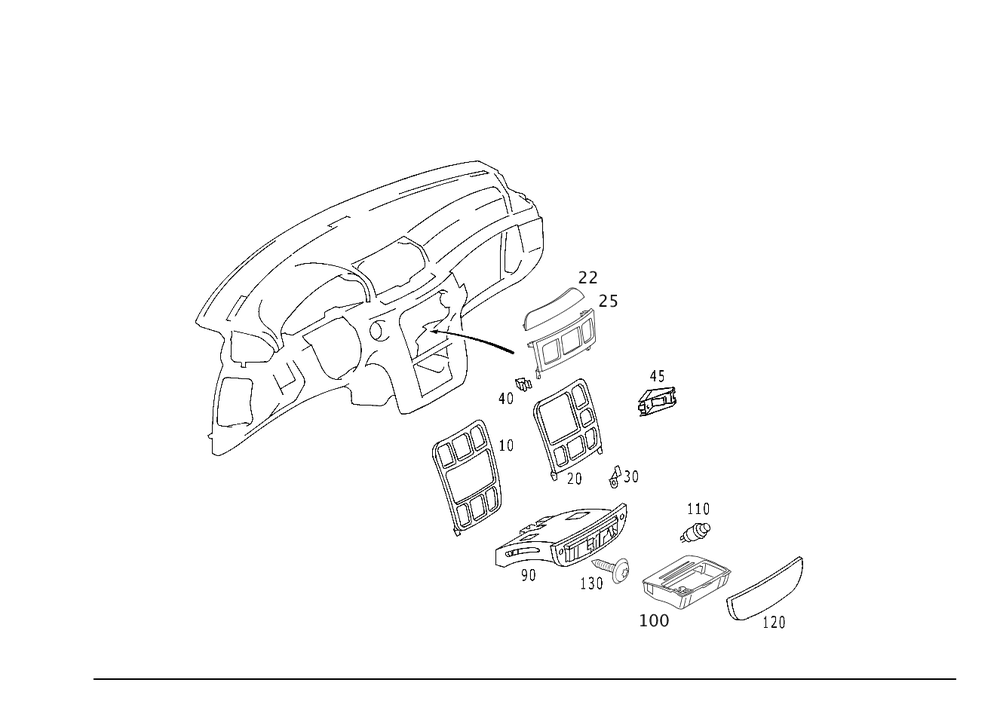 22
25
45
40
10
20
30
110
90
130
100
120