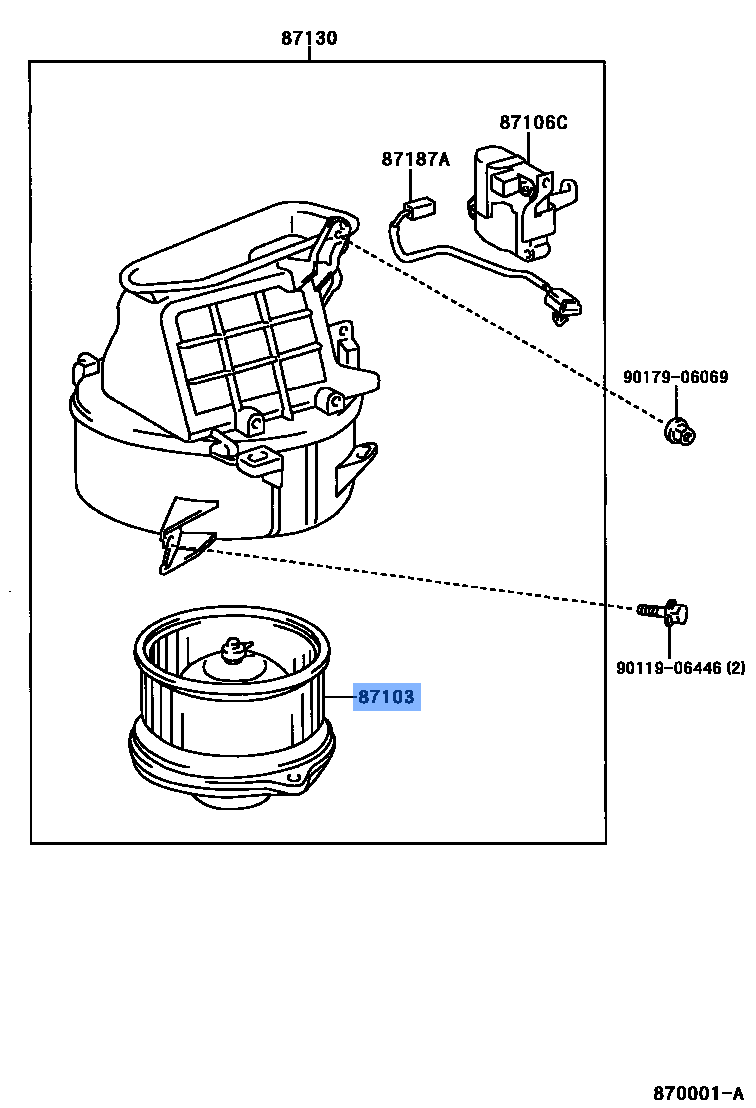 87130

87106C

87187A

90179-06069

90119-06446 (2)

87103

870001-A