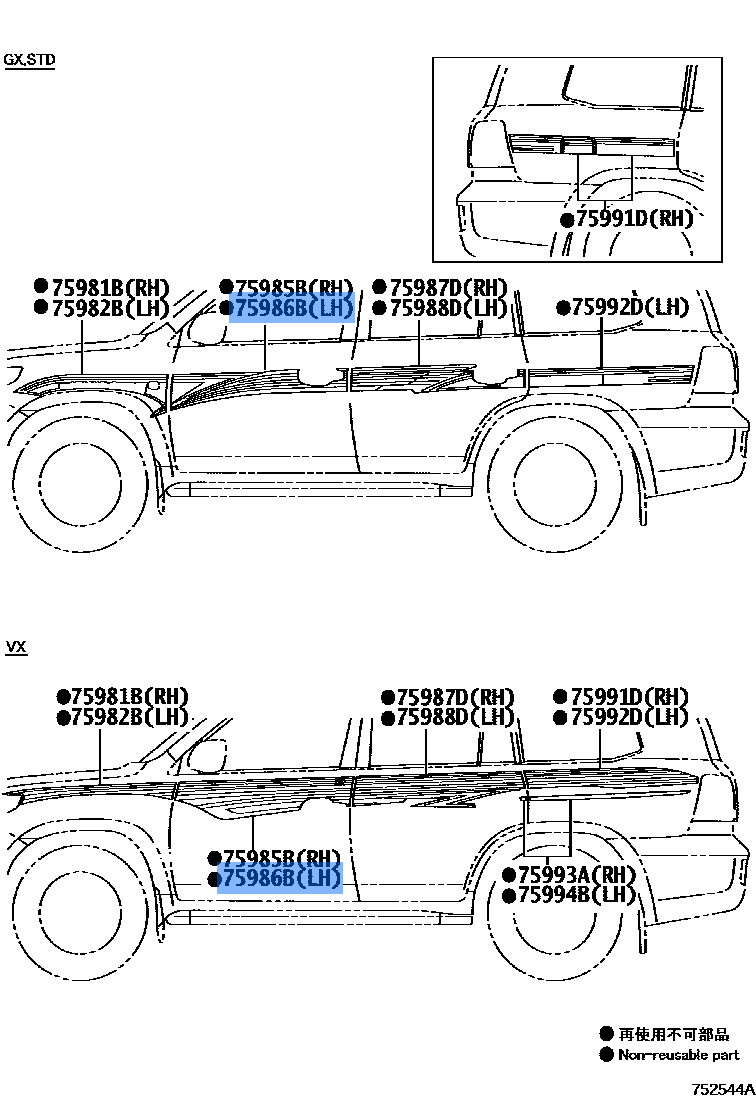 GX,STD

●75991D(RH)

●75981B(RH)
●75982B(LH)

●75985B(RH)
●75986B(LH)

●75987D(RH)
●75988D(LH)

●75992D(LH)

VX

●75981B(RH)
●75982B(LH)

●75987D(RH)
●75988D(LH)

●75991D(RH)
●75992D(LH)

●75985B(RH)
●75986B(LH)

●75993A(RH)
●75994B(LH)

● 再使用不可部品
● Non-reusable part

752544A