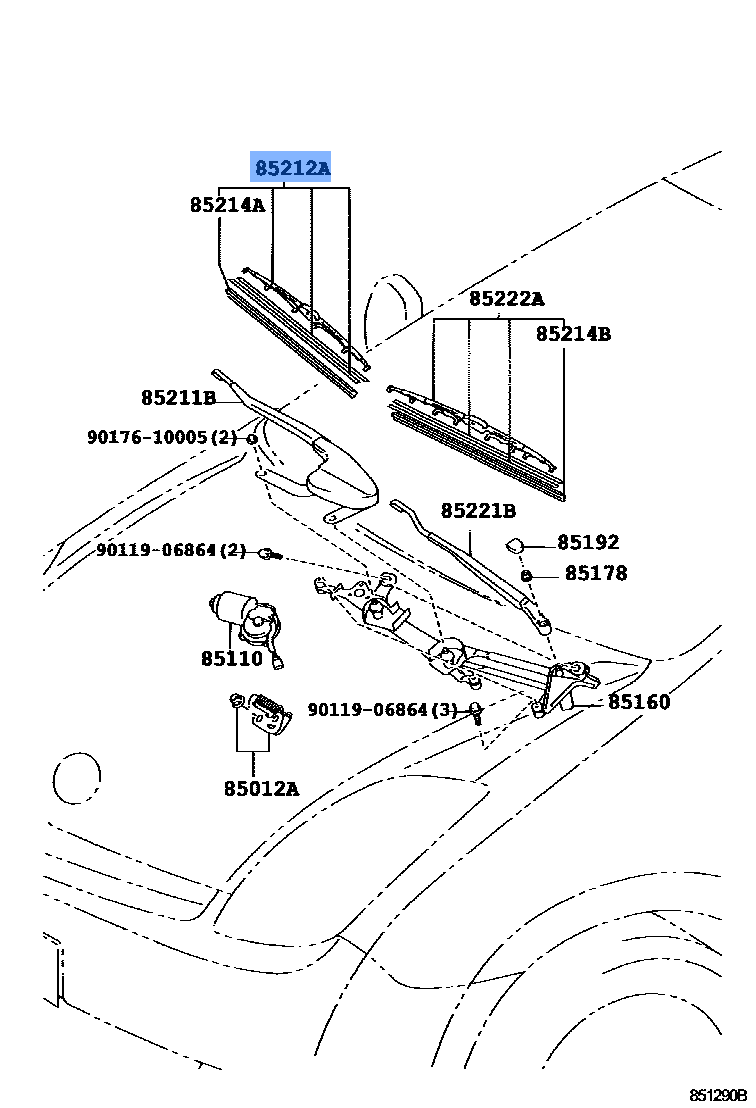 85212A
85214A
85222A
85214B
85211B
90176-10005(2)
85221B
90119-06864(2)
85192
85178
85110
90119-06864(3)
85160
85012A
851290B