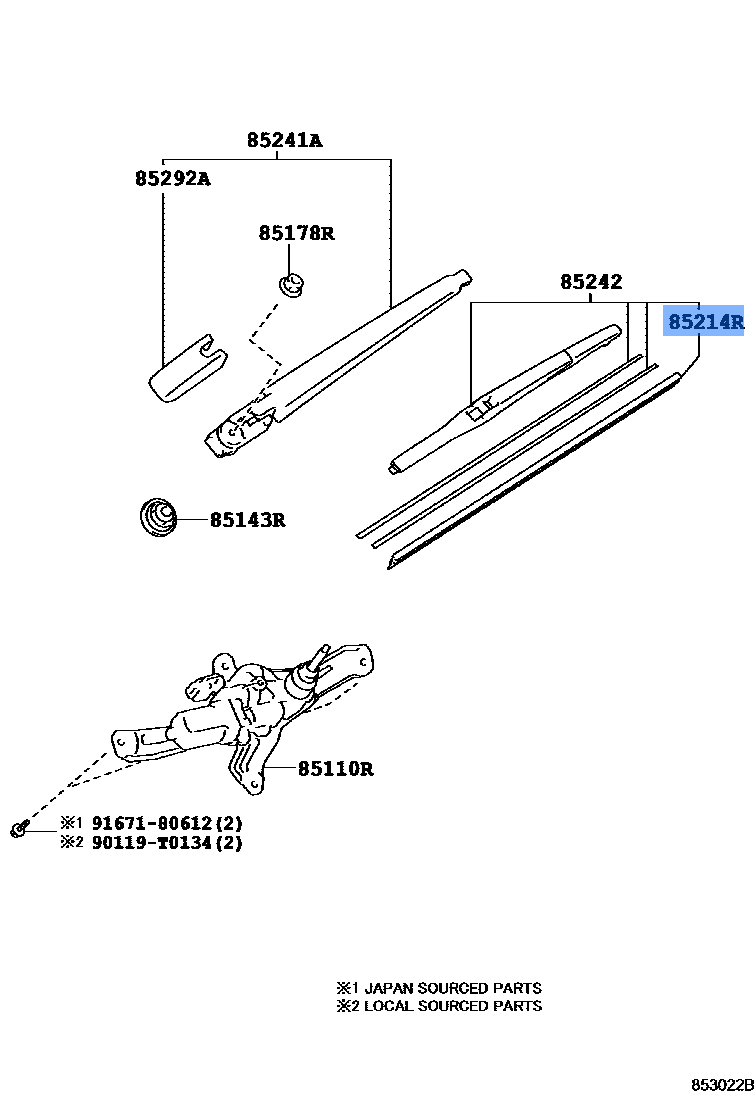 85241A
85292A
85178R
85242
85214R
85143R
85110R
※1 91671-80612(2)
※2 90119-T0134(2)
※1 JAPAN SOURCED PARTS
※2 LOCAL SOURCED PARTS
853022B