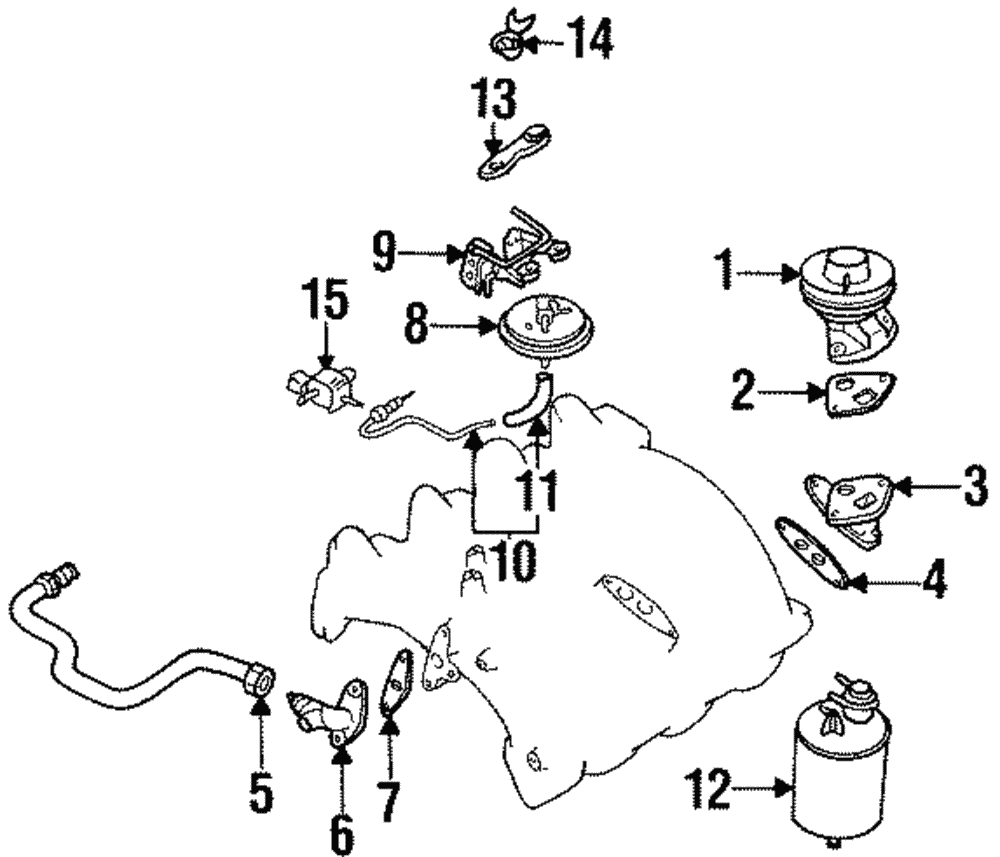 14
13
9
1
15
8
2
11
3
10
4
5
6
7
12