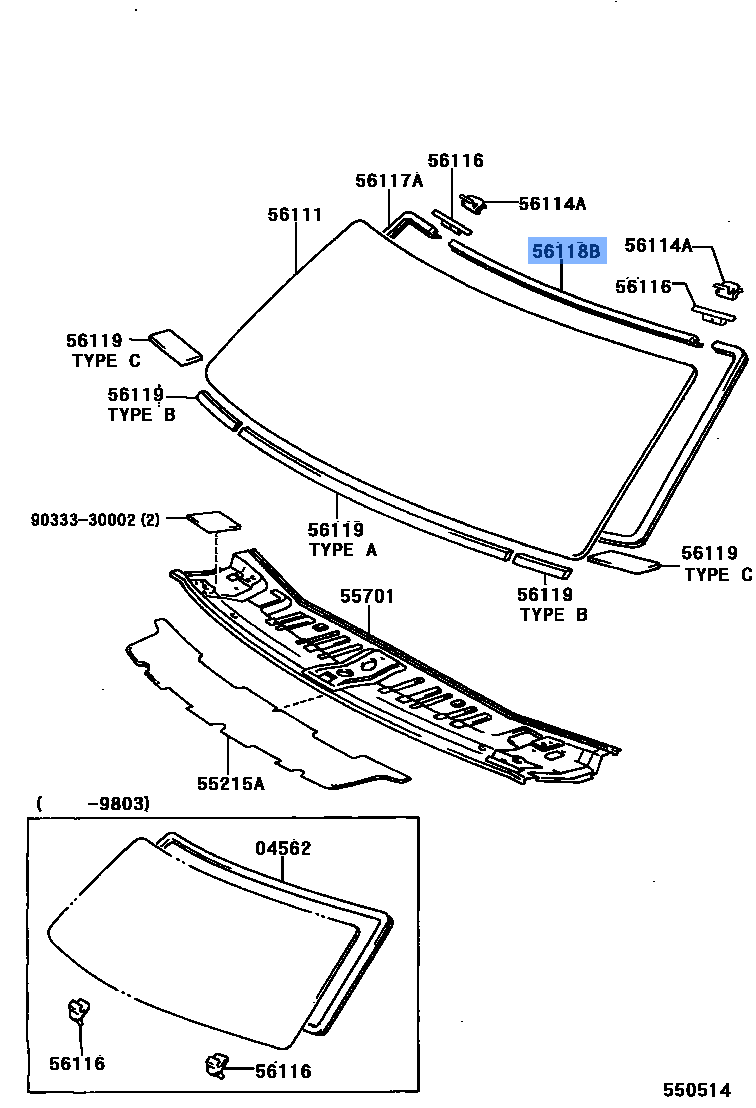 56116
56117A
56114A
56111
56118B
56114A
56116
56119
TYPE C
56119
TYPE B
90333-30002 (2)
56119
TYPE A
56119
TYPE C
56119
TYPE B
55701
55215A
( -9803)
04562
56116
56116
550514