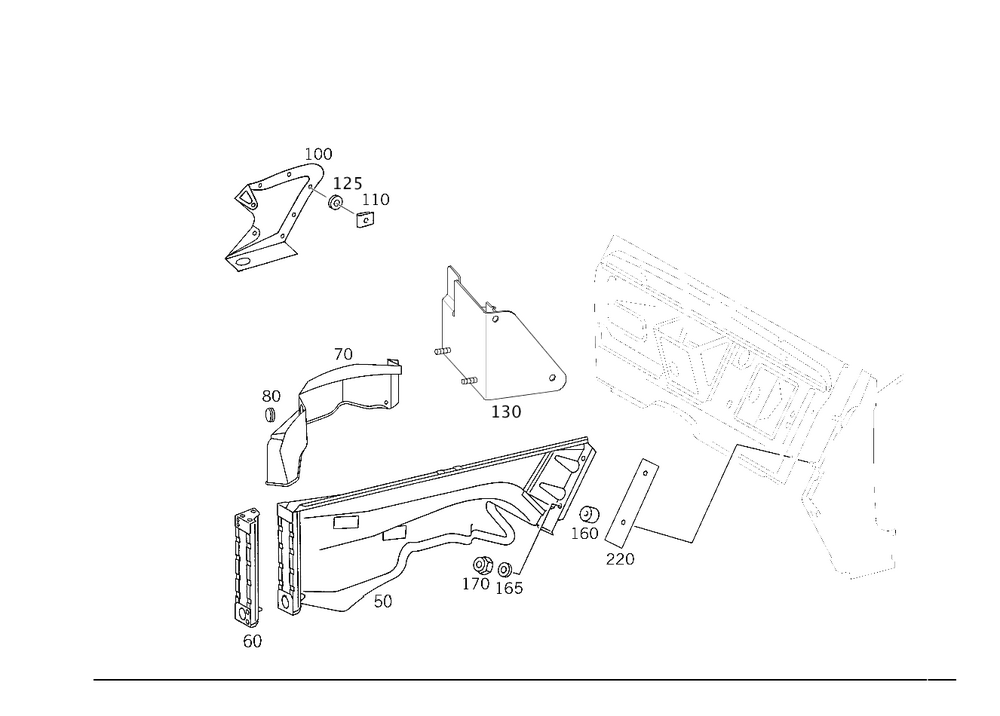 100
125
110
70
80
130
160
220
170
165
50
60