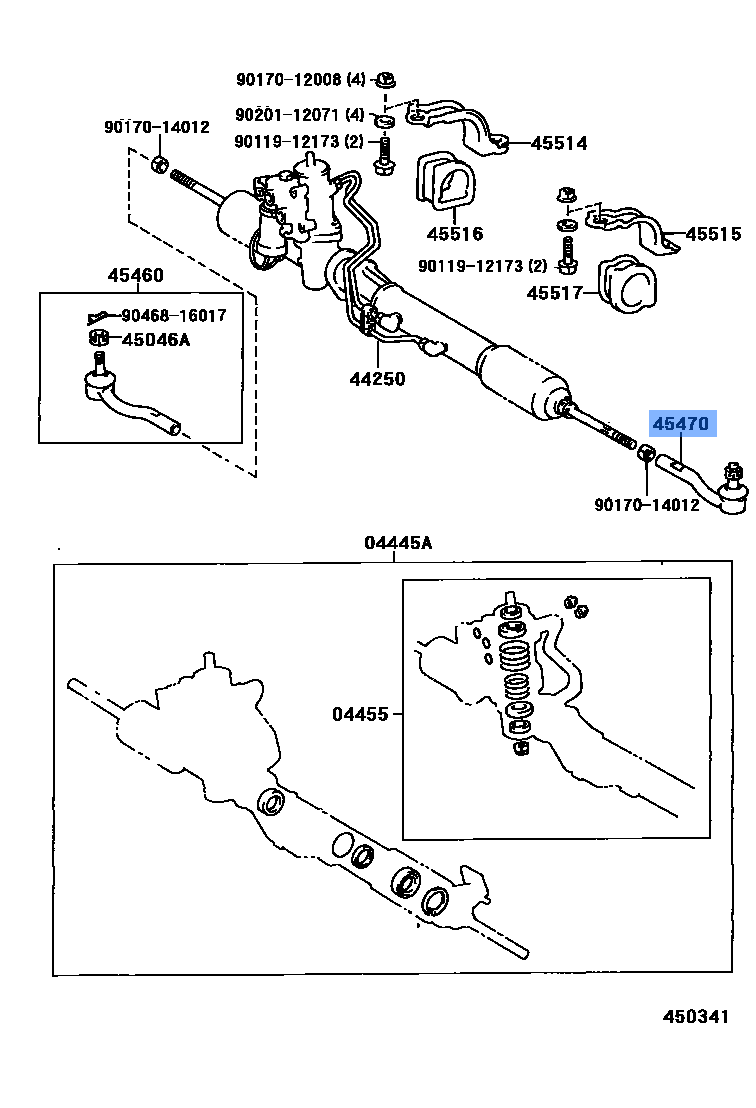 90170-12008 (4)
90201-12071 (4)
90170-14012
90119-12173 (2)
45514
45516
45515
90119-12173 (2)
45517
45460
90468-16017
45046A
44250
45470
90170-14012
04445A
04455
450341