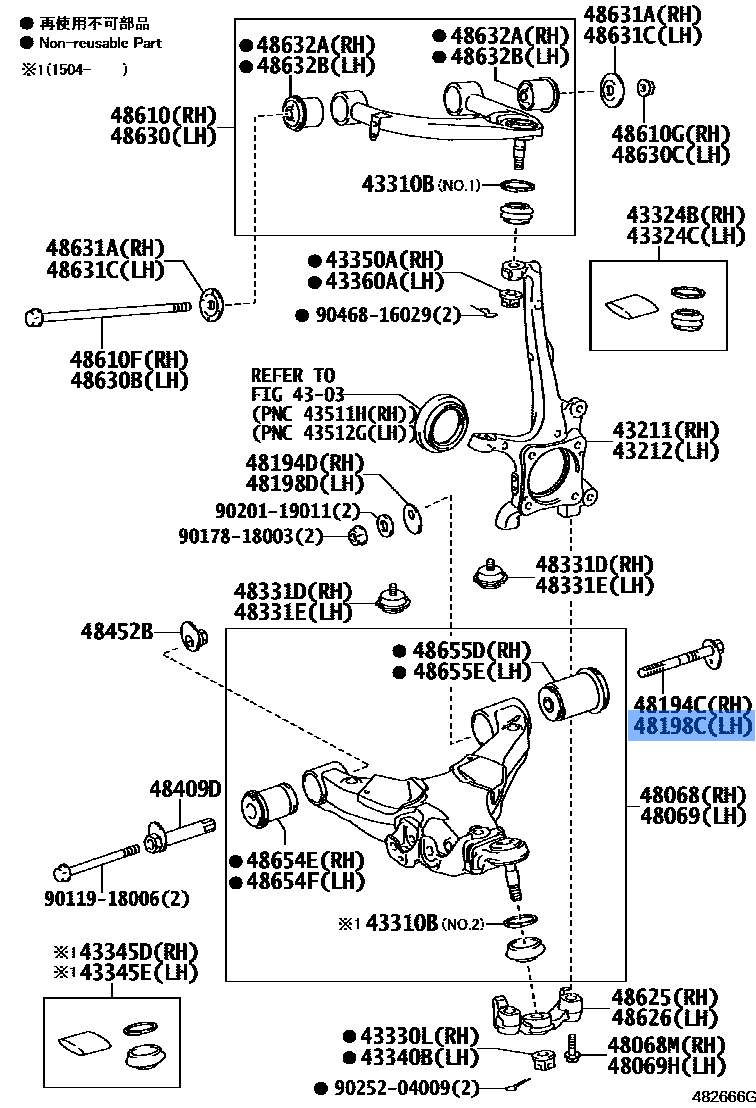 ● 再使用不可部品
● Non-reusable Part
※1(1504-　　)

● 48632A(RH)
● 48632B(LH)

● 48632A(RH)
● 48632B(LH)

48631A(RH)
48631C(LH)

48610(RH)
48630(LH)

48610G(RH)
48630C(LH)

43310B (NO.1)

43324B(RH)
43324C(LH)

48631A(RH)
48631C(LH)

● 43350A(RH)
● 43360A(LH)

● 90468-16029(2)

48610F(RH)
48630B(LH)

REFER TO
FIG 43-03
(PNC 43511H(RH))
(PNC 43512G(LH))

43211(RH)
43212(LH)

48194D(RH)
48198D(LH)

90201-19011(2)

90178-18003(2)

48331D(RH)
48331E(LH)

48331D(RH)
48331E(LH)

48452B

● 48655D(RH)
● 48655E(LH)

48194C(RH)
48198C(LH)

48409D

48068(RH)
48069(LH)

● 48654E(RH)
● 48654F(LH)

90119-18006(2)

※1 43310B (NO.2)

※1 43345D(RH)
※1 43345E(LH)

48625(RH)
48626(LH)

● 43330L(RH)
● 43340B(LH)

48068M(RH)
48069H(LH)

● 90252-04009(2)

482666G