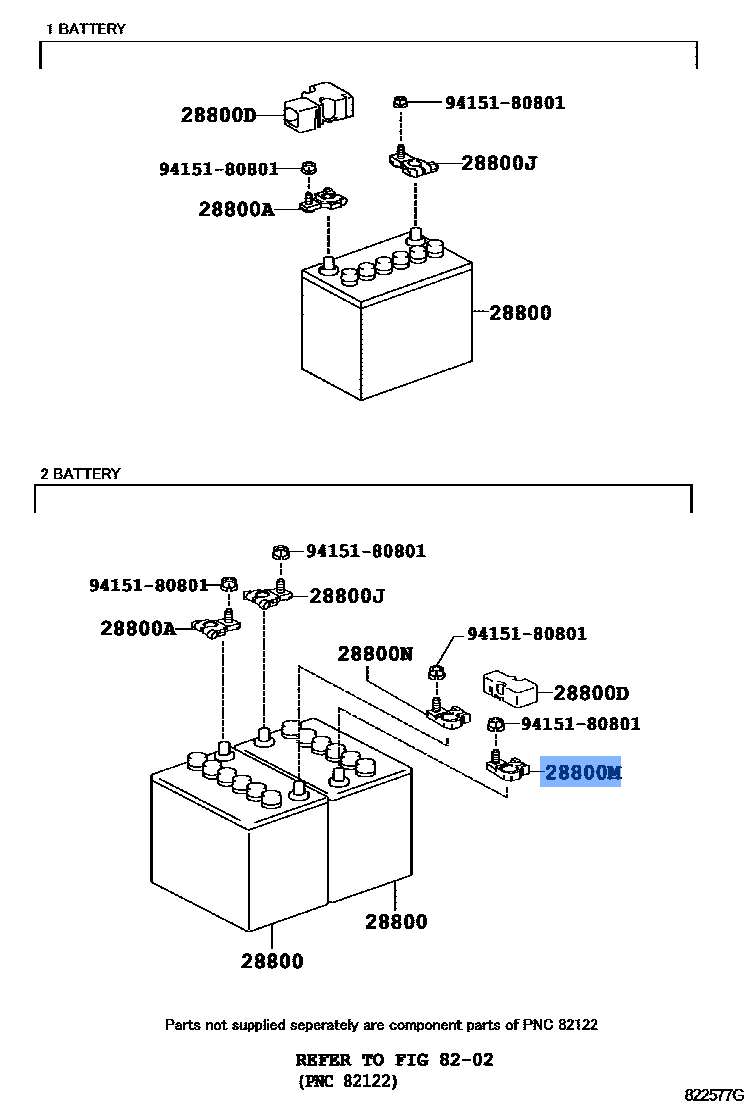 1 BATTERY

28800D
94151-80801
94151-80801
28800J
28800A
28800

2 BATTERY

94151-80801
94151-80801
28800J
28800A
28800N
94151-80801
28800D
94151-80801
28800M
28800
28800

Parts not supplied seperately are component parts of PNC 82122

REFER TO FIG 82-02
(PNC 82122)

822577G