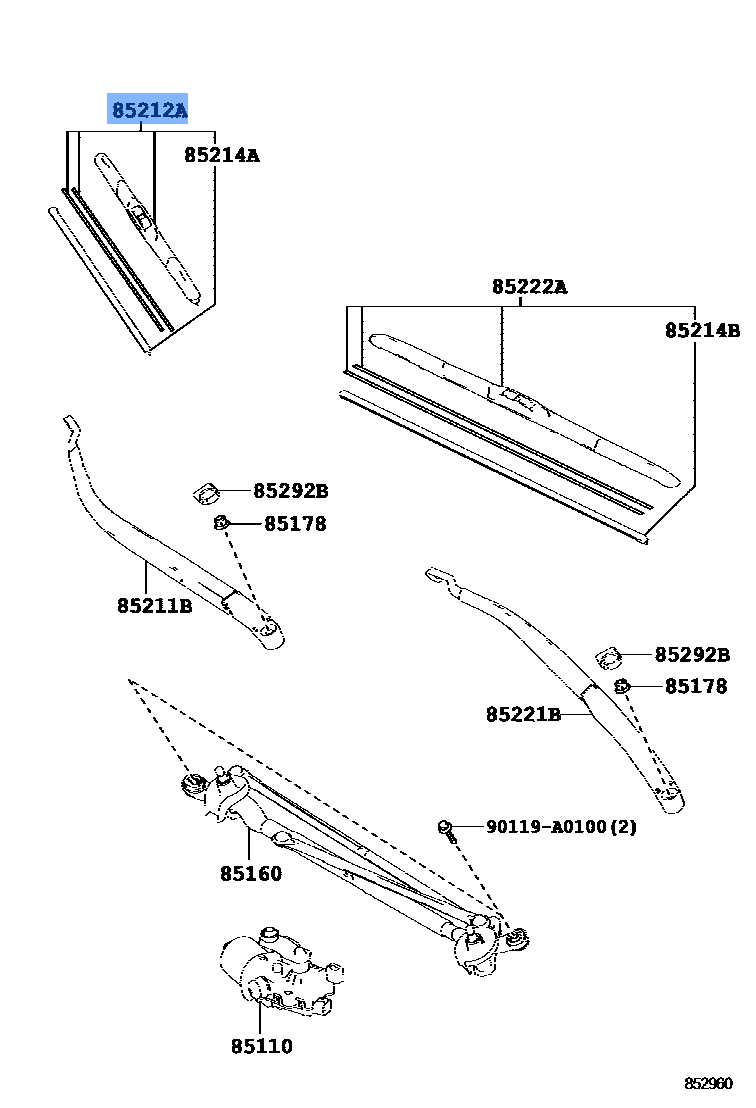 85212A
85214A
85222A
85214B
85292B
85178
85211B
85292B
85178
85221B
90119-A0100(2)
85160
85110
852960