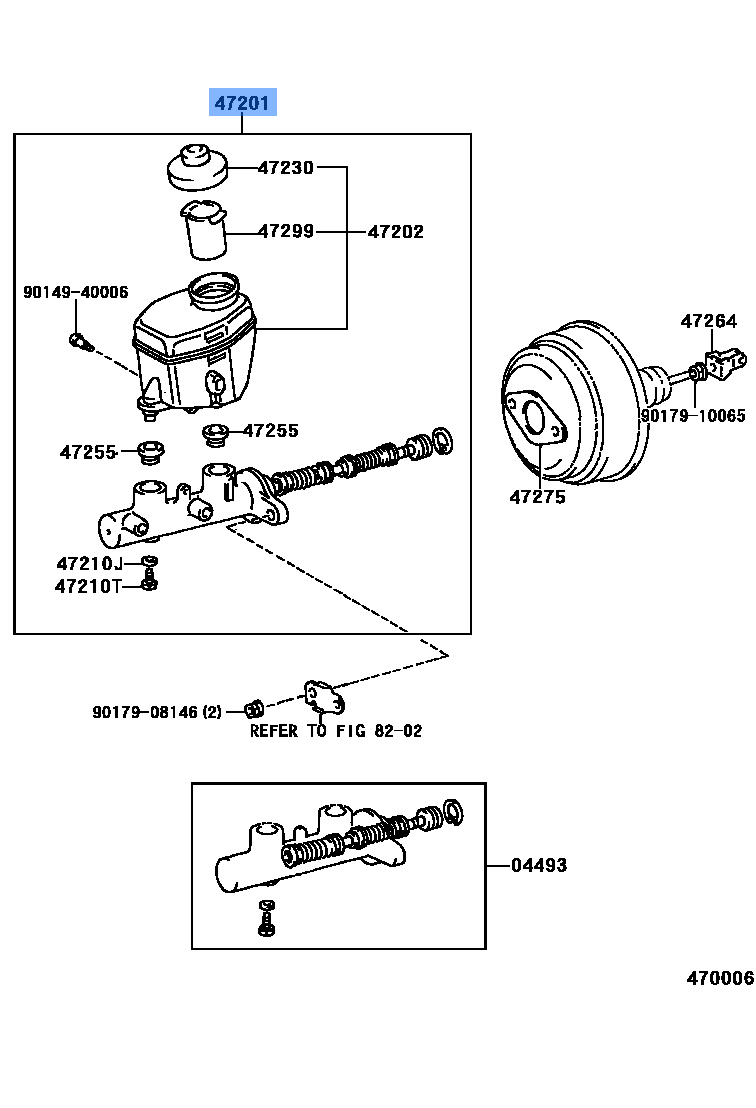 47201

47230

47299

47202

90149-40006

47264

90179-10065

47255

47255

47275

47210J

47210T

90179-08146 (2)

REFER TO FIG 82-02

04493

470006