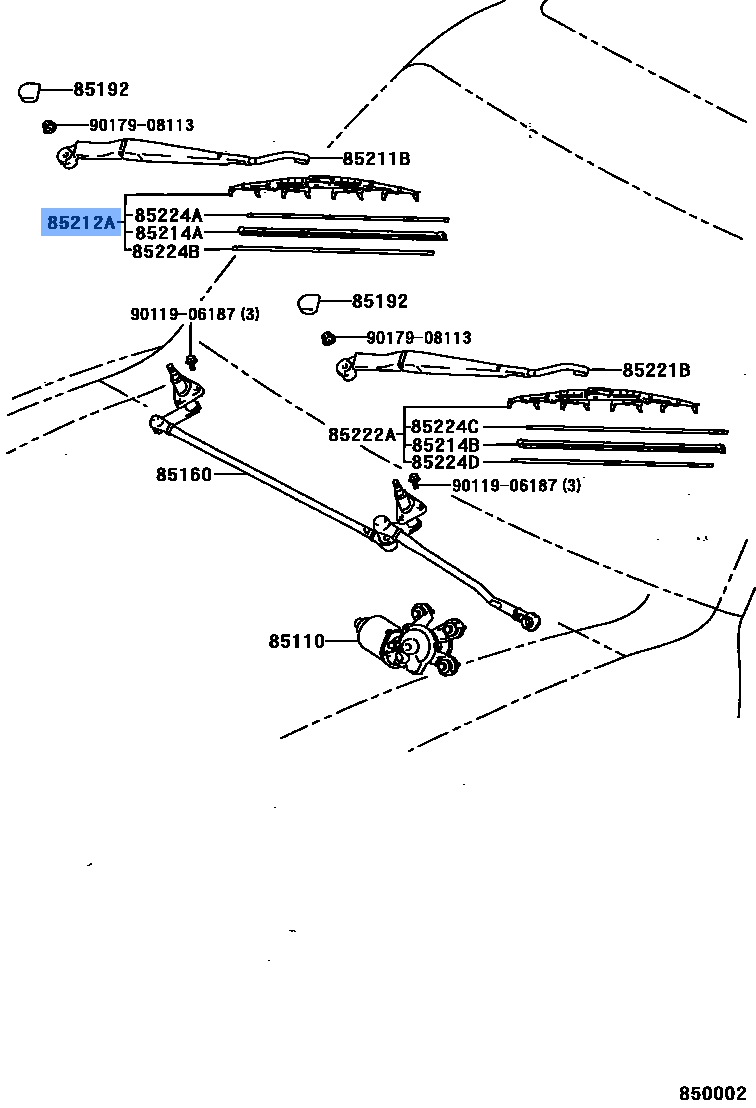 85192
90179-08113
85211B
85212A
85224A
85214A
85224B
90119-06187 (3)
85192
90179-08113
85221B
85222A
85224C
85214B
85224D
90119-06187 (3)
85160
85110
850002