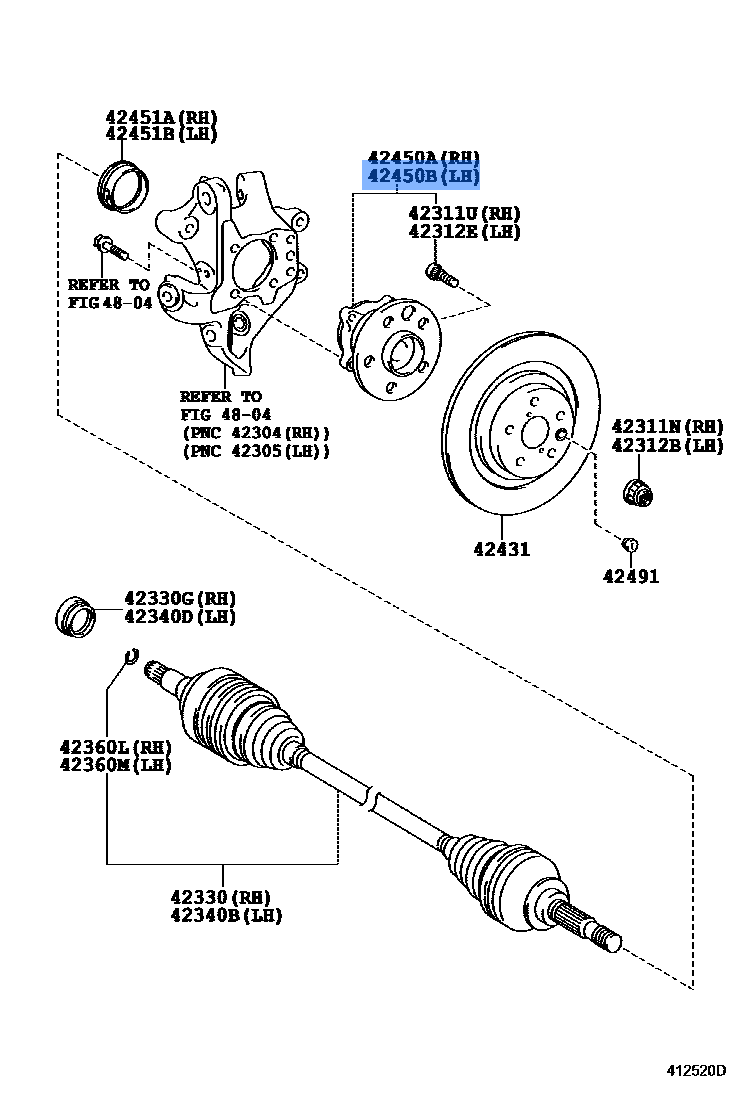 42451A(RH)
42451B(LH)

42450A(RH)
42450B(LH)

42311U(RH)
42312E(LH)

REFER TO
FIG 48-04

REFER TO
FIG 48-04
(PNC 42304(RH))
(PNC 42305(LH))

42311N(RH)
42312B(LH)

42431

42491

42330G(RH)
42340D(LH)

42360L(RH)
42360M(LH)

42330(RH)
42340B(LH)

412520D