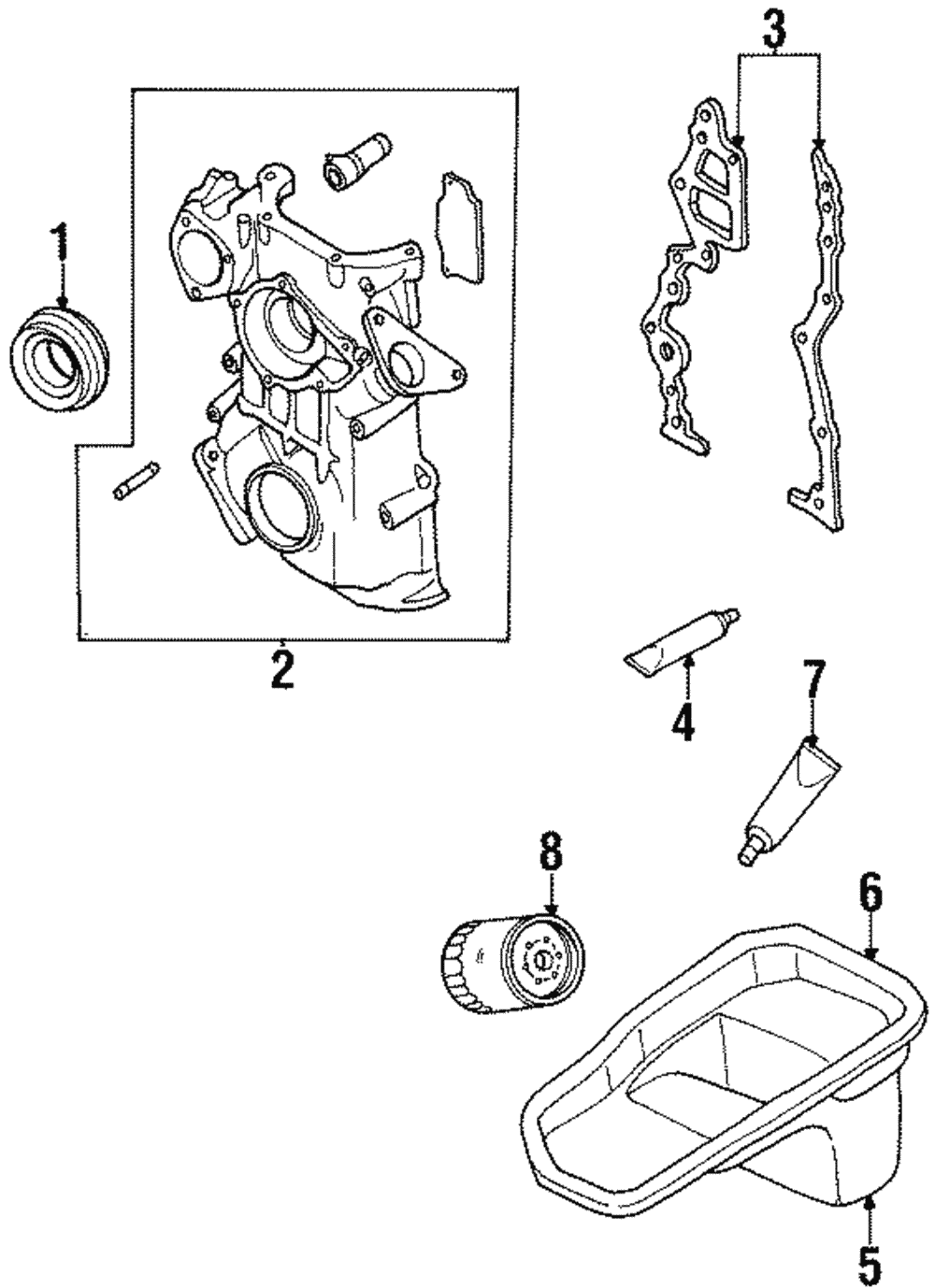 3
1
2
4
7
8
6
5