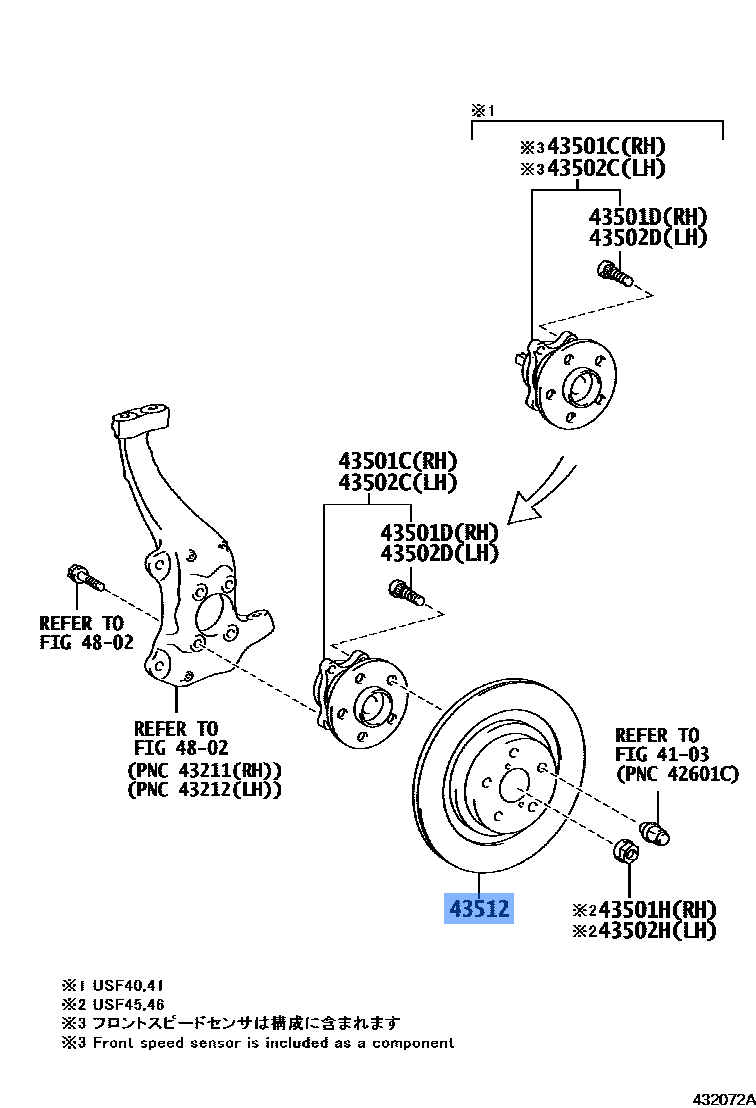 ※1

※3 43501C(RH)
※3 43502C(LH)

43501D(RH)
43502D(LH)

43501C(RH)
43502C(LH)

43501D(RH)
43502D(LH)

REFER TO
FIG 48-02

REFER TO
FIG 48-02
(PNC 43211(RH))
(PNC 43212(LH))

REFER TO
FIG 41-03
(PNC 42601C)

43512

※2 43501H(RH)
※2 43502H(LH)

※1 USF40,41
※2 USF45,46
※3 フロントスピードセンサは構成に含まれます
※3 Front speed sensor is included as a component

432072A