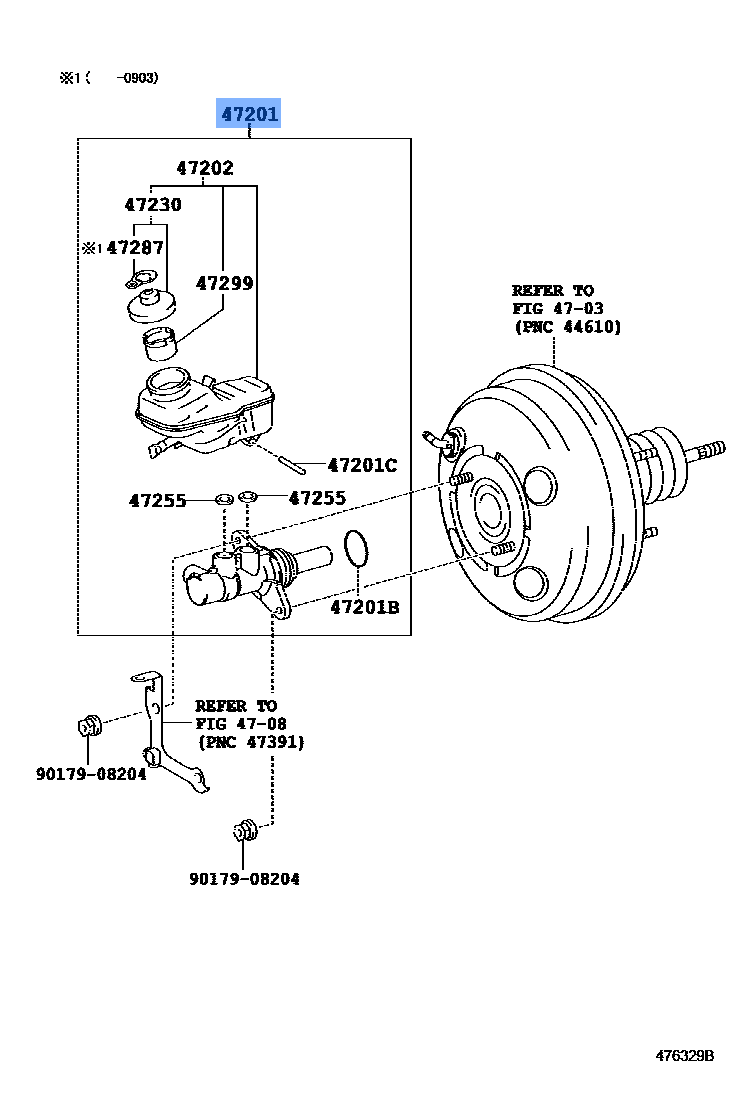 ※1 ( -0903)

47201

47202

47230

※1 47287

47299

REFER TO
FIG 47-03
(PNC 44610)

47201C

47255

47255

47201B

REFER TO
FIG 47-08
(PNC 47391)

90179-08204

90179-08204

476329B