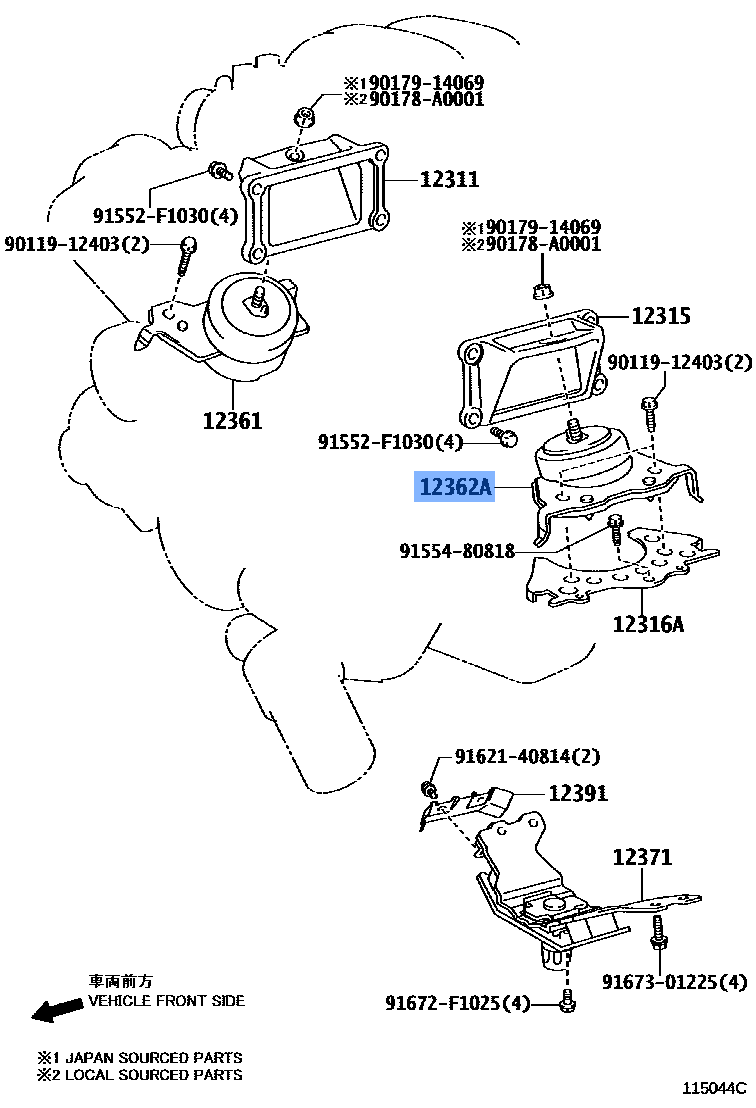 ※1 90179-14069
※2 90178-A0001

12311

91552-F1030(4)

90119-12403(2)

12361

※1 90179-14069
※2 90178-A0001

12315

90119-12403(2)

91552-F1030(4)

12362A

91554-80818

12316A

91621-40814(2)

12391

12371

91673-01225(4)

91672-F1025(4)

車両前方
VEHICLE FRONT SIDE

※1 JAPAN SOURCED PARTS
※2 LOCAL SOURCED PARTS

115044C