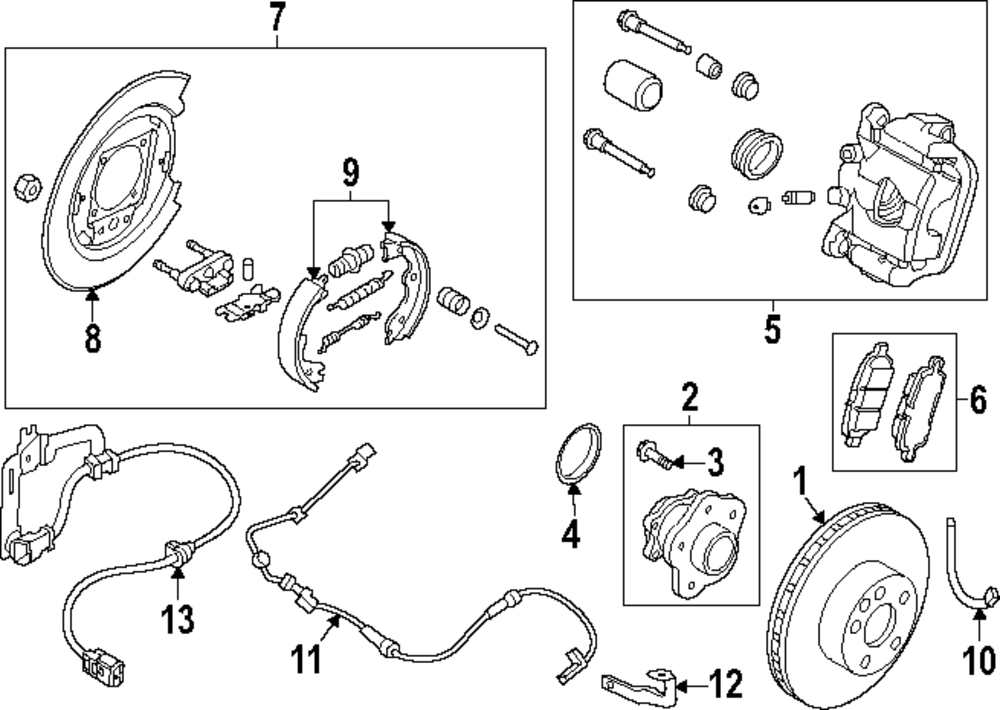 7
9
8
5
6
2
3
4
1
13
11
12
10