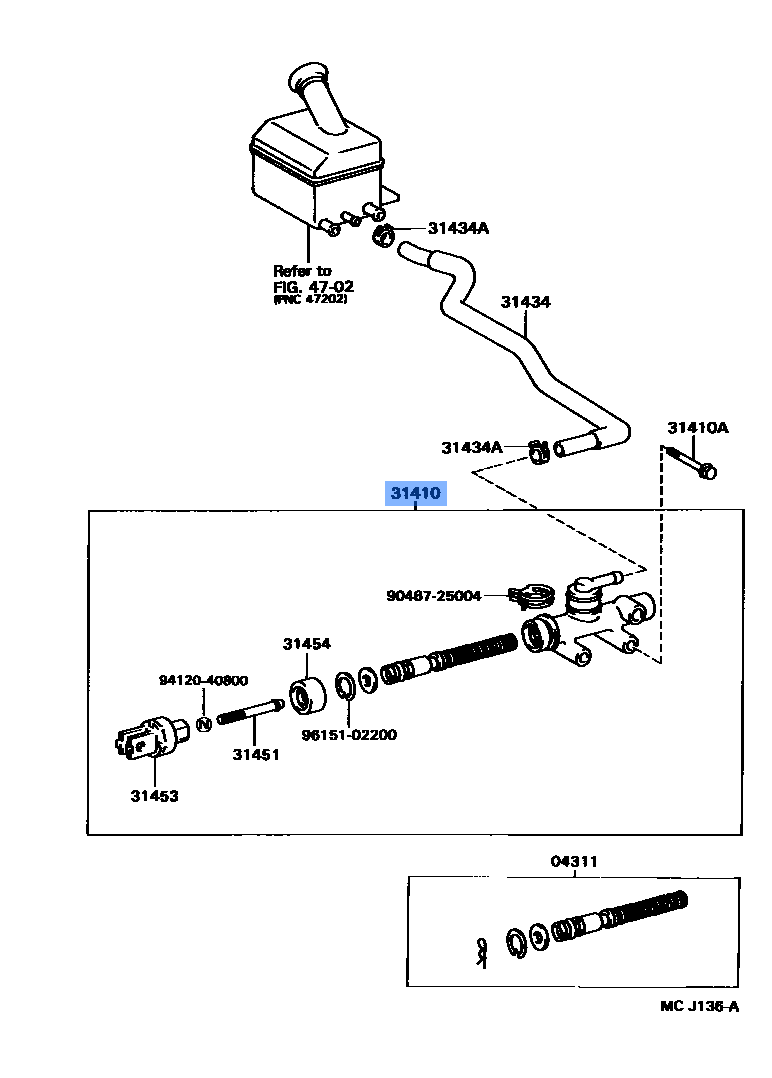 31434A

Refer to
FIG. 47-02
(PNC 47202)

31434

31434A

31410A

31410

90487-25004

31454

94120-40800

96151-02200

31451

31453

04311

MC J136-A