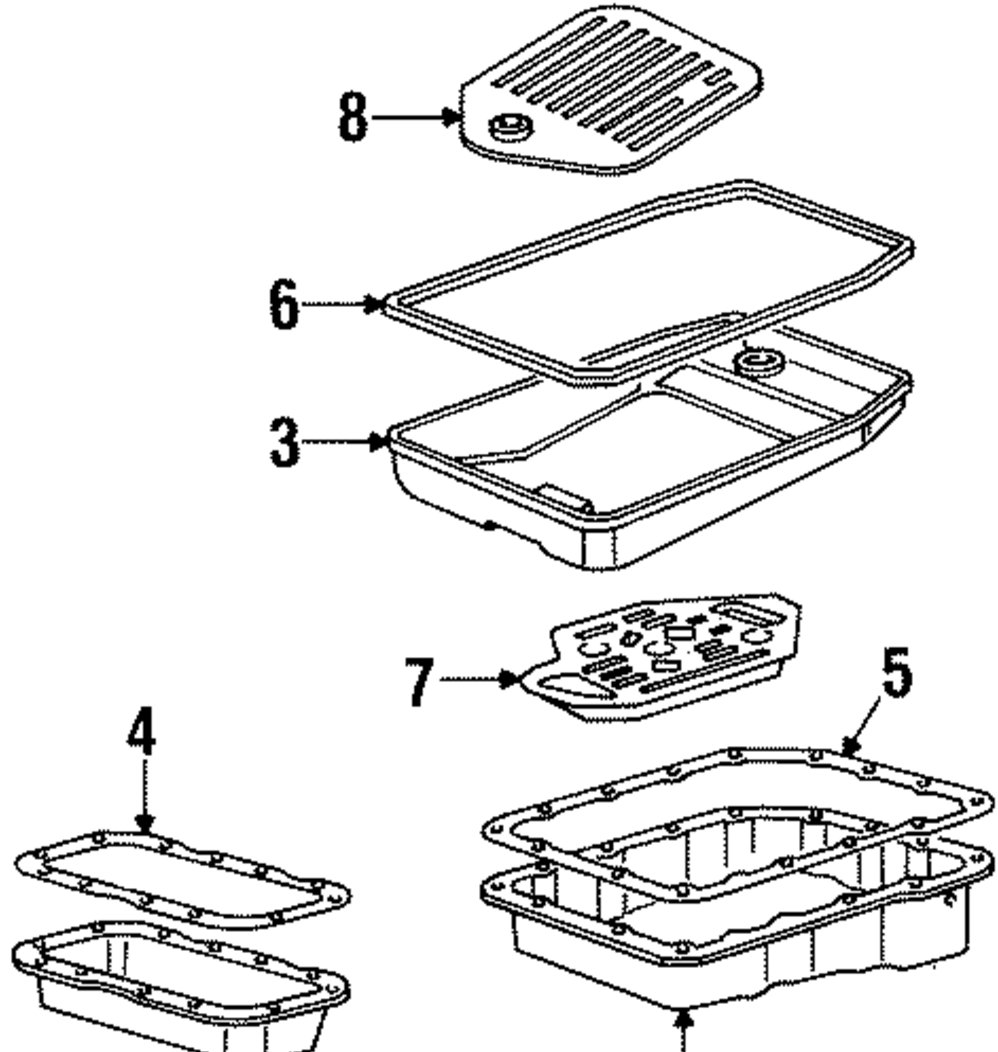 8
6
3
7
5
4