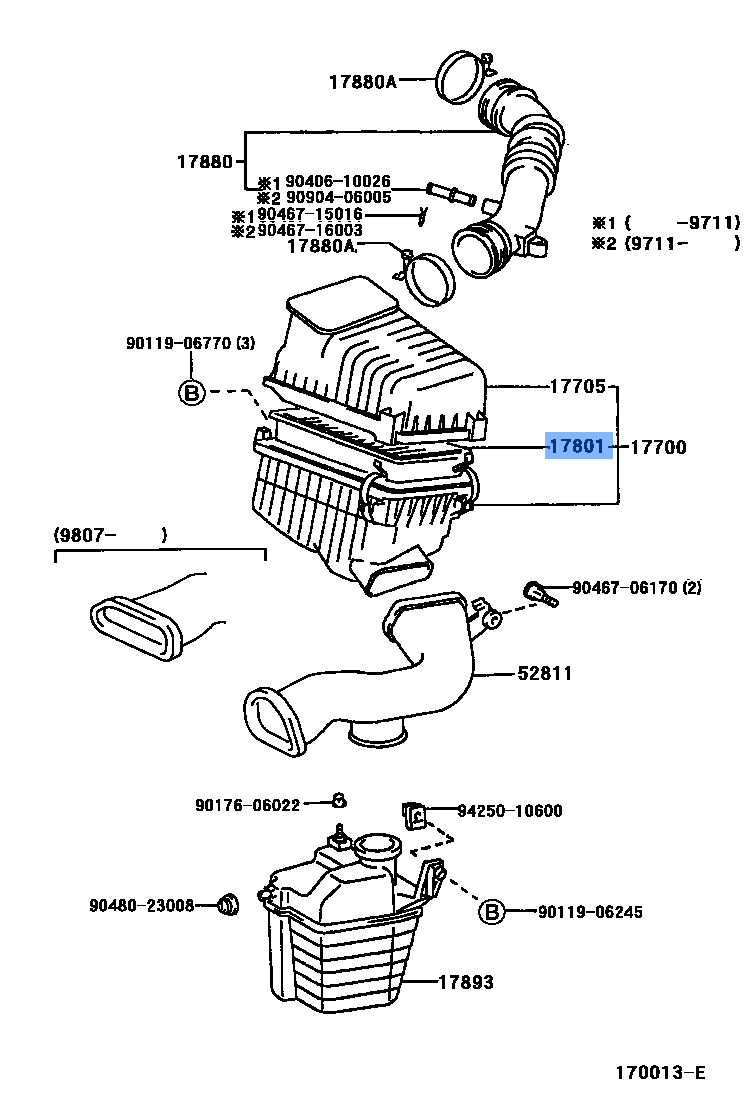 17880A

17880

※1 90406-10026
※2 90904-06005
※1 90467-15016
※2 90467-16003
17880A

※1 ( -9711)
※2 (9711- )

90119-06770 (3)

B

17705

17801

17700

(9807- )

90467-06170 (2)

52811

90176-06022

94250-10600

90480-23008

B

90119-06245

17893

170013-E