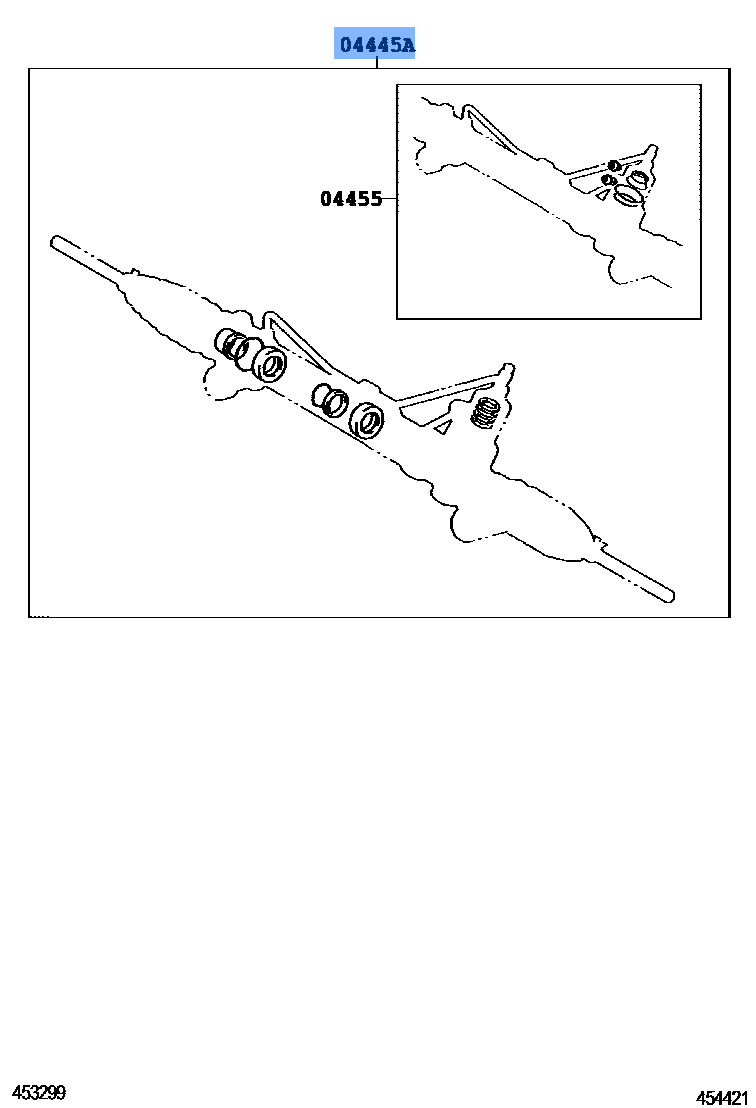 04445A

04455

453299

454421