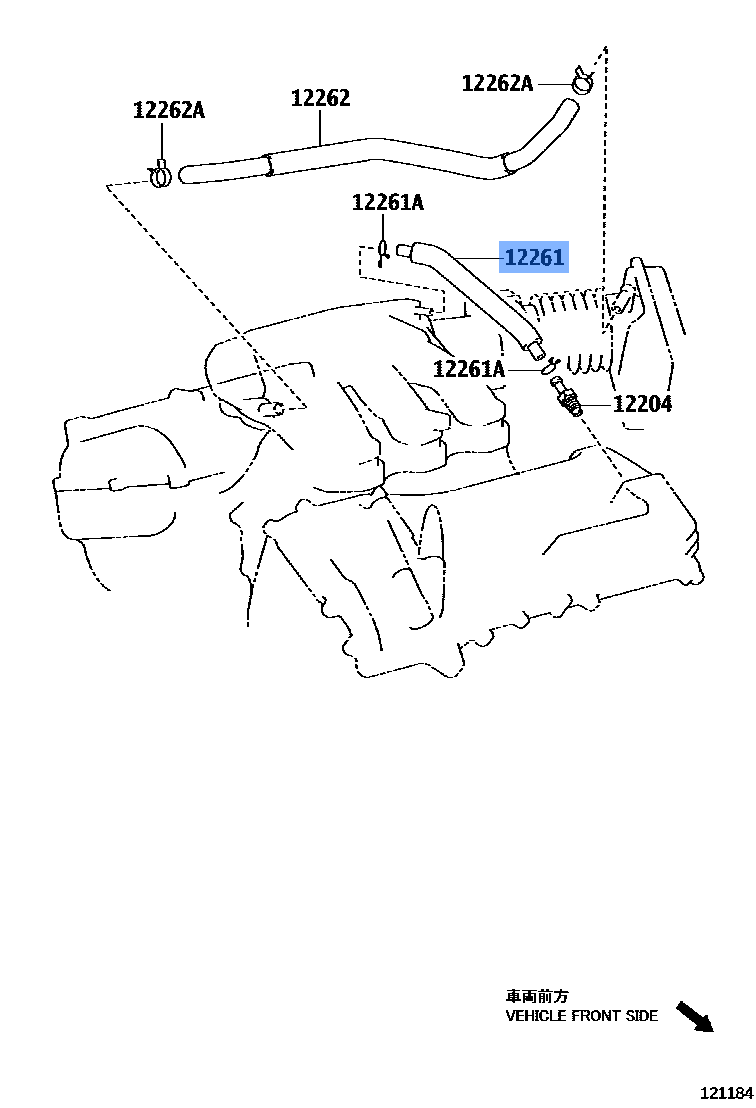 12262A
12262
12262A
12261A
12261
12261A
12204

車両前方
VEHICLE FRONT SIDE

121184