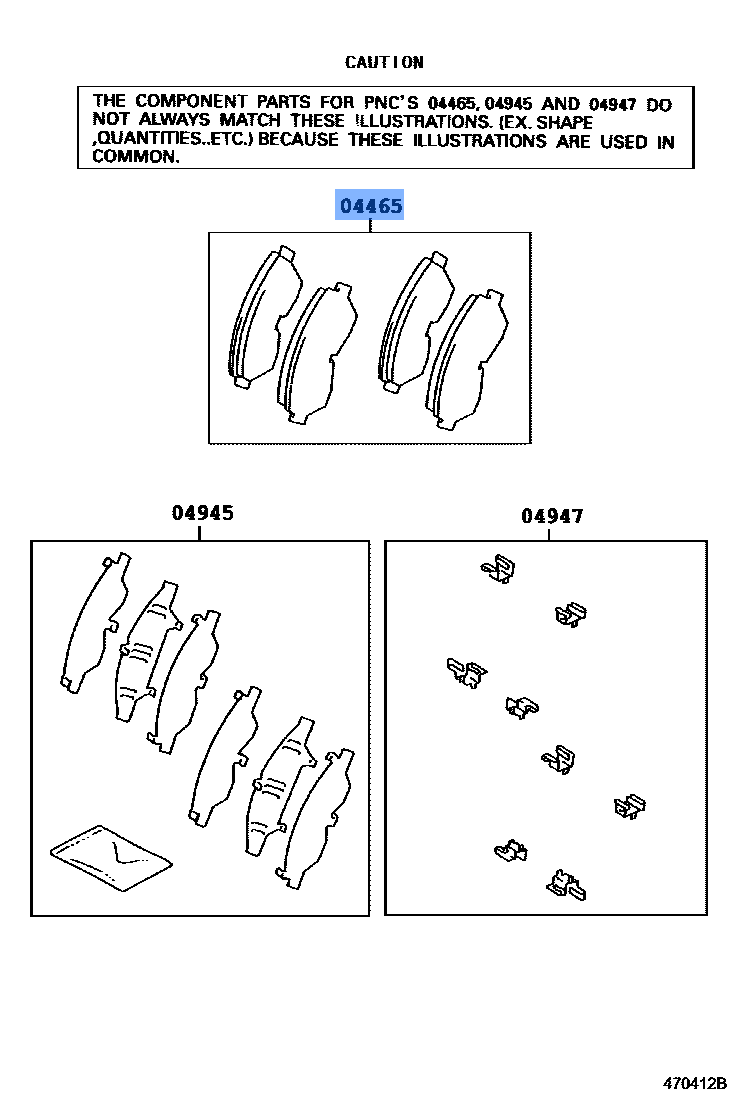 CAUTION

THE COMPONENT PARTS FOR PNC'S 04465, 04945 AND 04947 DO NOT ALWAYS MATCH THESE ILLUSTRATIONS. (EX. SHAPE ,QUANTITIES..ETC.) BECAUSE THESE ILLUSTRATIONS ARE USED IN COMMON.

04465

04945

04947

470412B