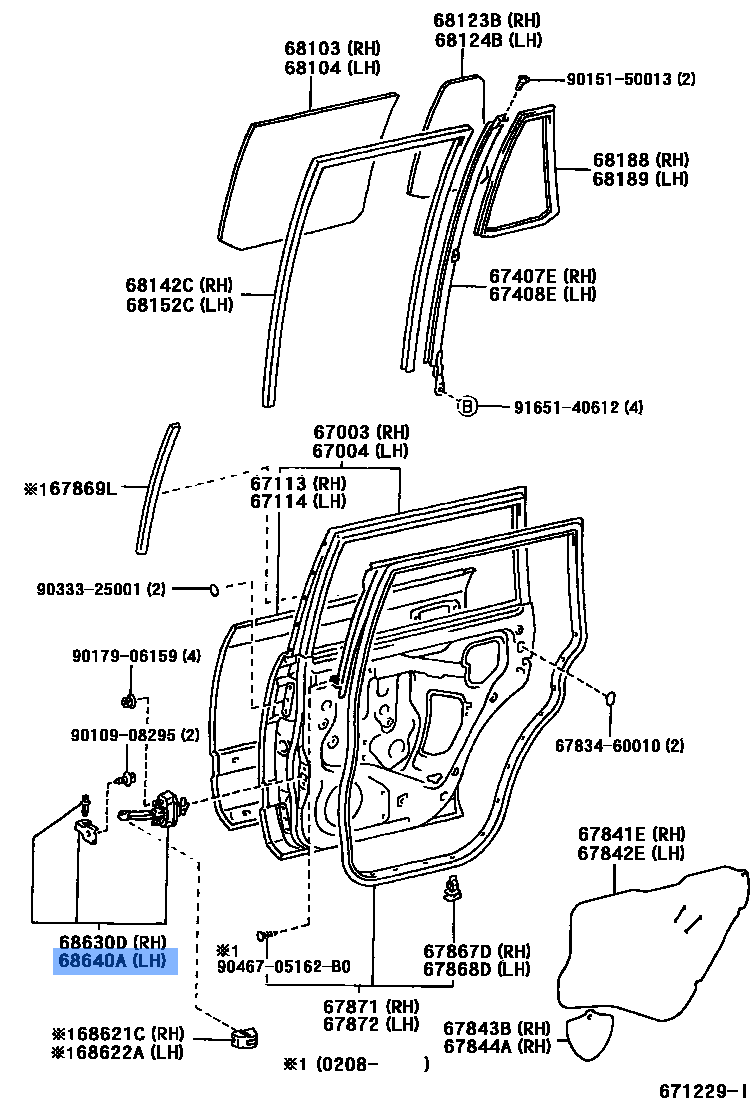 68123B (RH)
68124B (LH)

68103 (RH)
68104 (LH)

90151-50013 (2)

68188 (RH)
68189 (LH)

68142C (RH)
68152C (LH)

67407E (RH)
67408E (LH)

B 91651-40612 (4)

67003 (RH)
67004 (LH)

※167869L

67113 (RH)
67114 (LH)

90333-25001 (2)

90179-06159 (4)

90109-08295 (2)

67834-60010 (2)

67841E (RH)
67842E (LH)

68630D (RH)
68640A (LH)

※1
90467-05162-B0

67867D (RH)
67868D (LH)

67871 (RH)
67872 (LH)

※168621C (RH)
※168622A (LH)

67843B (RH)
67844A (RH)

※1 (0208- )

671229-I