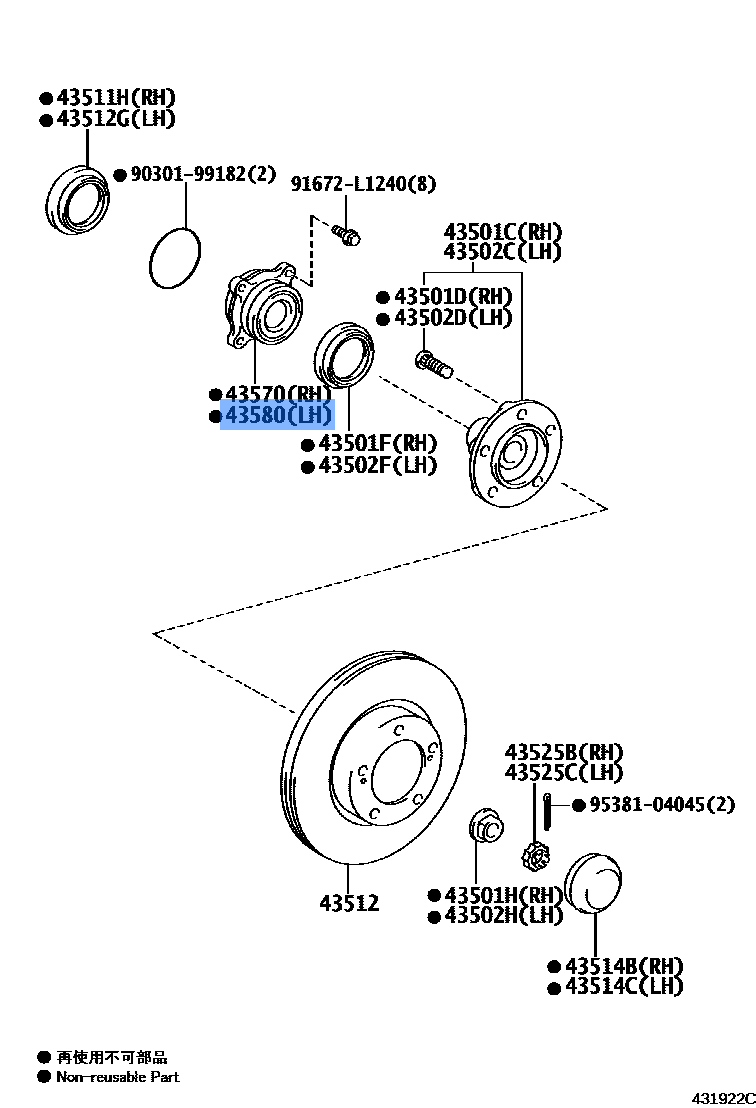 ● 43511H(RH)
● 43512G(LH)

● 90301-99182(2)

91672-L1240(8)

43501C(RH)
43502C(LH)

● 43501D(RH)
● 43502D(LH)

● 43570(RH)
● 43580(LH)

● 43501F(RH)
● 43502F(LH)

43525B(RH)
43525C(LH)

● 95381-04045(2)

43512

● 43501H(RH)
● 43502H(LH)

● 43514B(RH)
● 43514C(LH)

● 再使用不可部品
● Non-reusable Part

431922C