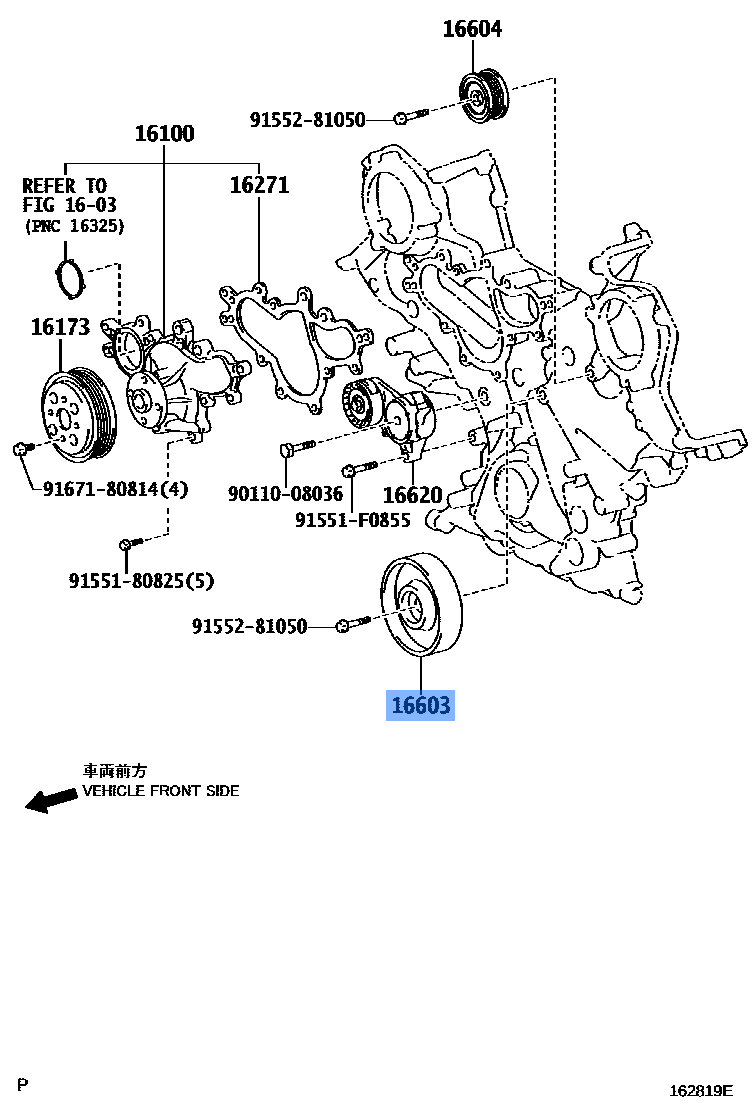 16604

91552-81050

16100

REFER TO
FIG 16-03
(PNC 16325)

16271

16173

91671-80814(4)

90110-08036

16620

91551-F0855

91551-80825(5)

91552-81050

16603

車両前方
VEHICLE FRONT SIDE

P

162819E