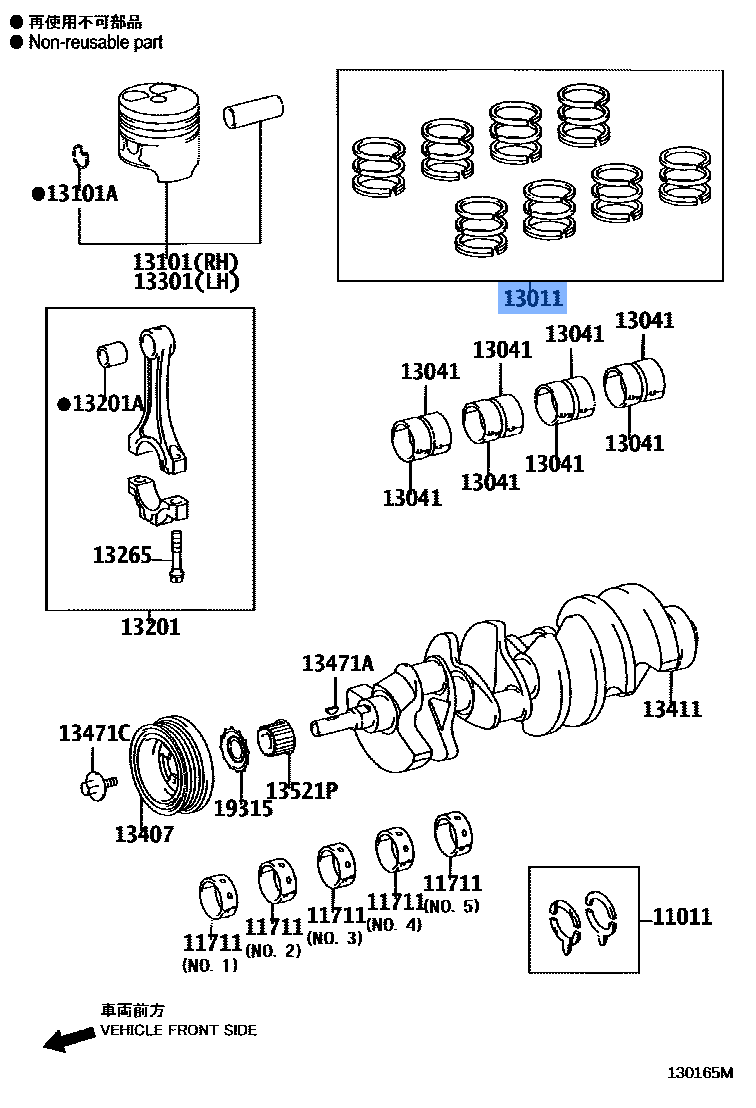 ● 再使用不可部品
● Non-reusable part

●13101A

13101(RH)
13301(LH)

13011

●13201A

13265

13201

13041
13041
13041
13041
13041
13041
13041
13041

13471A

13411

13471C

13407

19315

13521P

11711
(NO. 1)

11711
(NO. 2)

11711
(NO. 3)

11711
(NO. 4)

11711
(NO. 5)

11011

車両前方
VEHICLE FRONT SIDE

130165M