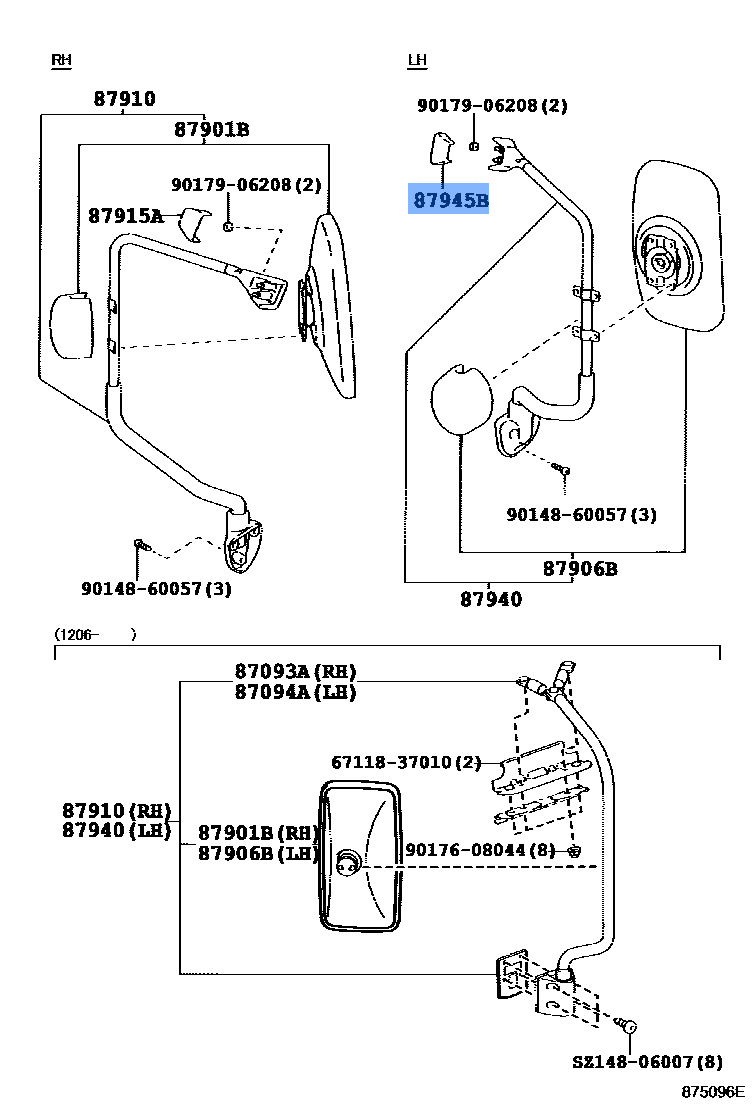 RH

87910
87901B
90179-06208(2)
87915A
90148-60057(3)

LH

90179-06208(2)
87945B
90148-60057(3)
87906B
87940

(1206- )

87093A(RH)
87094A(LH)
67118-37010(2)
87910(RH)
87940(LH)
87901B(RH)
87906B(LH)
90176-08044(8)
SZ148-06007(8)

875096E