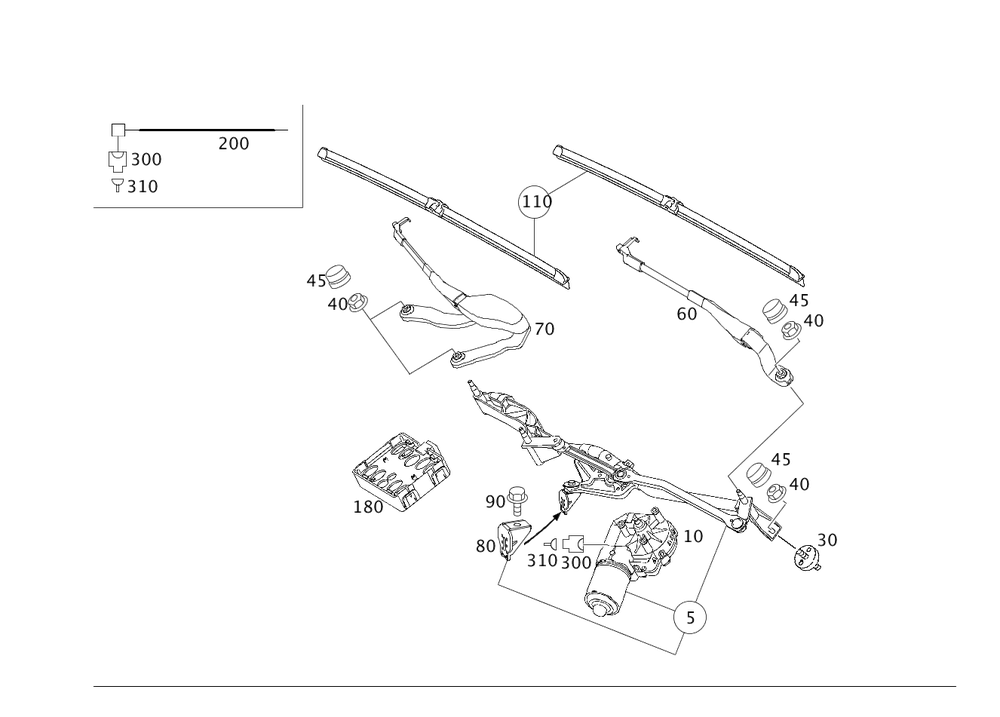 200
300
310
110
45
40
70
60
45
40
45
40
180
90
80
310
300
10
30
5