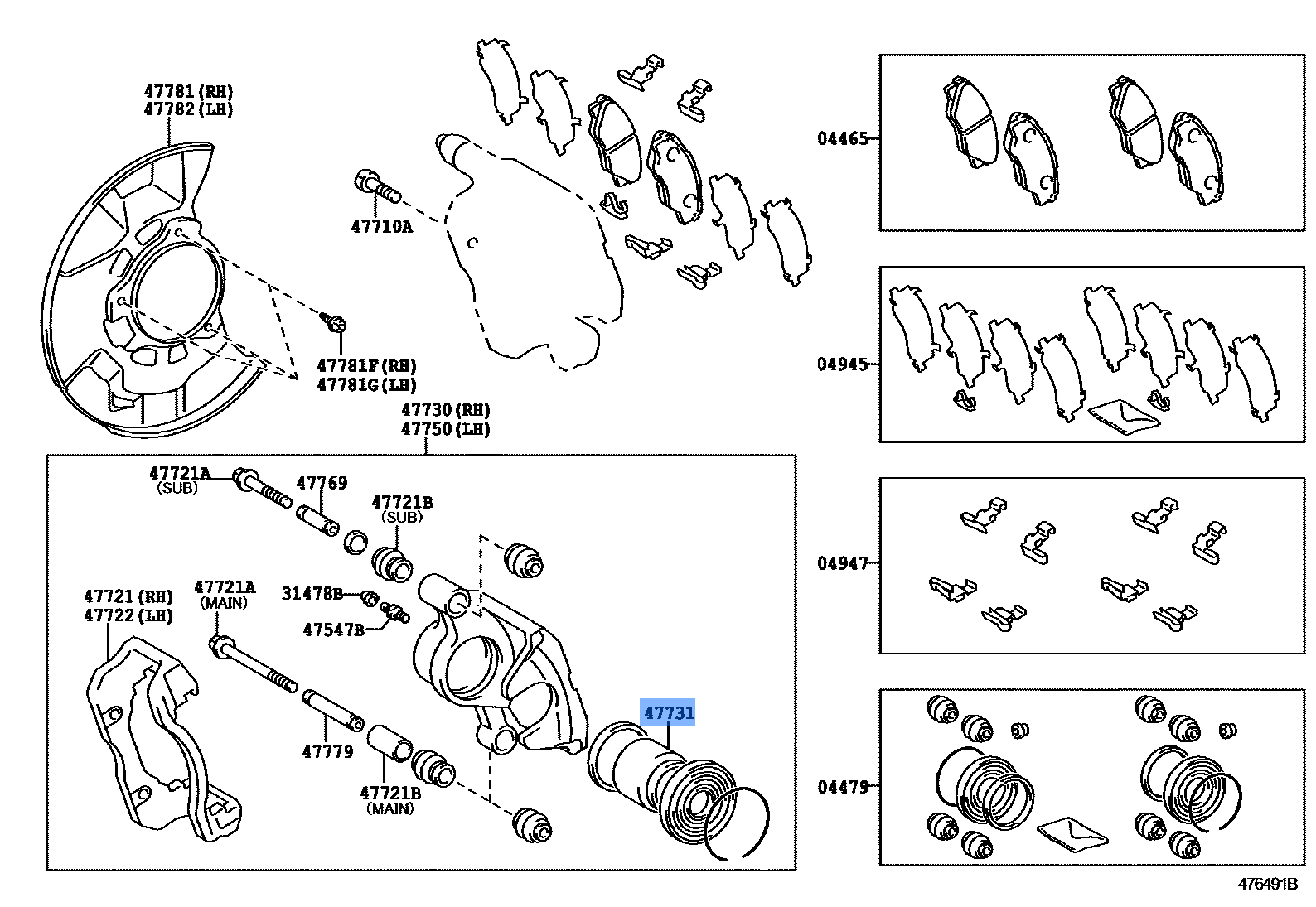 47781 (RH)
47782 (LH)

47710A

47781F (RH)
47781G (LH)

47730 (RH)
47750 (LH)

47721A
(SUB)

47769

47721B
(SUB)

47721 (RH)
47722 (LH)

47721A
(MAIN)

31478B

47547B

47779

47721B
(MAIN)

47731

04465

04945

04947

04479

476491B