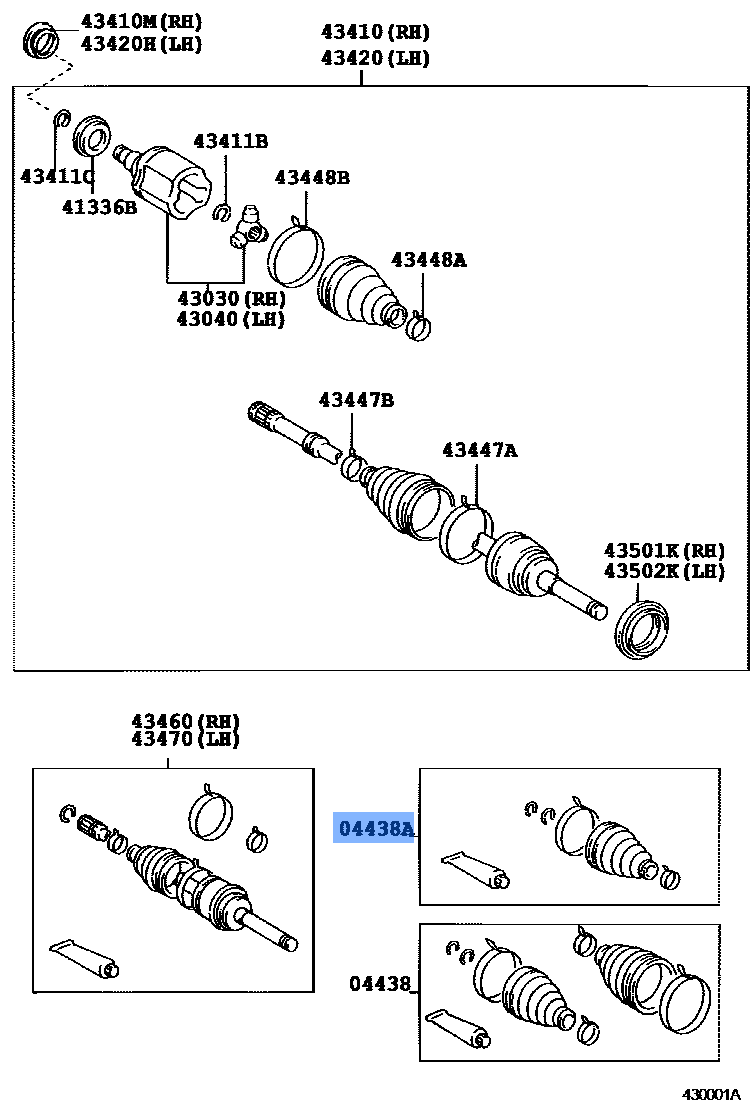 43410M (RH)
43420H (LH)
43410 (RH)
43420 (LH)
43411C
41336B
43411B
43448B
43448A
43030 (RH)
43040 (LH)
43447B
43447A
43501K (RH)
43502K (LH)
43460 (RH)
43470 (LH)
04438A
04438
430001A