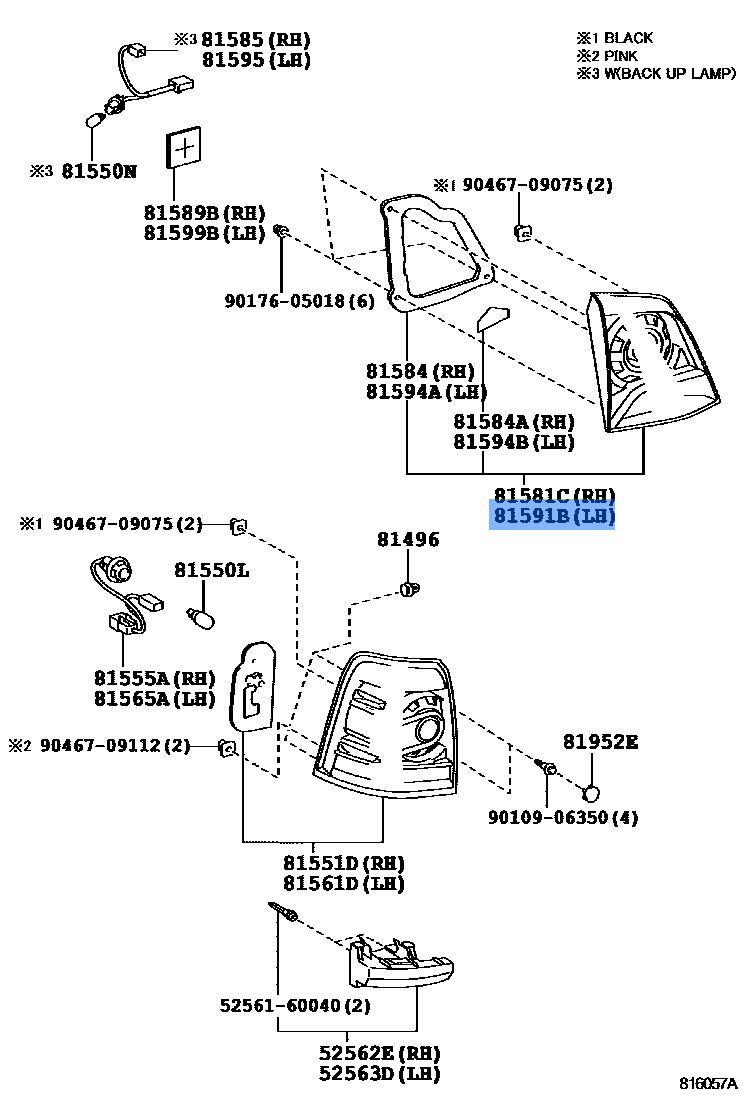 ※3 81585 (RH)
81595 (LH)

※1 BLACK
※2 PINK
※3 W(BACK UP LAMP)

※3 81550N

81589B (RH)
81599B (LH)

※1 90467-09075 (2)

90176-05018 (6)

81584 (RH)
81594A (LH)

81584A (RH)
81594B (LH)

81581C (RH)
81591B (LH)

※1 90467-09075 (2)

81496

81550L

81555A (RH)
81565A (LH)

※2 90467-09112 (2)

81952E

90109-06350 (4)

81551D (RH)
81561D (LH)

52561-60040 (2)

52562E (RH)
52563D (LH)

816057A