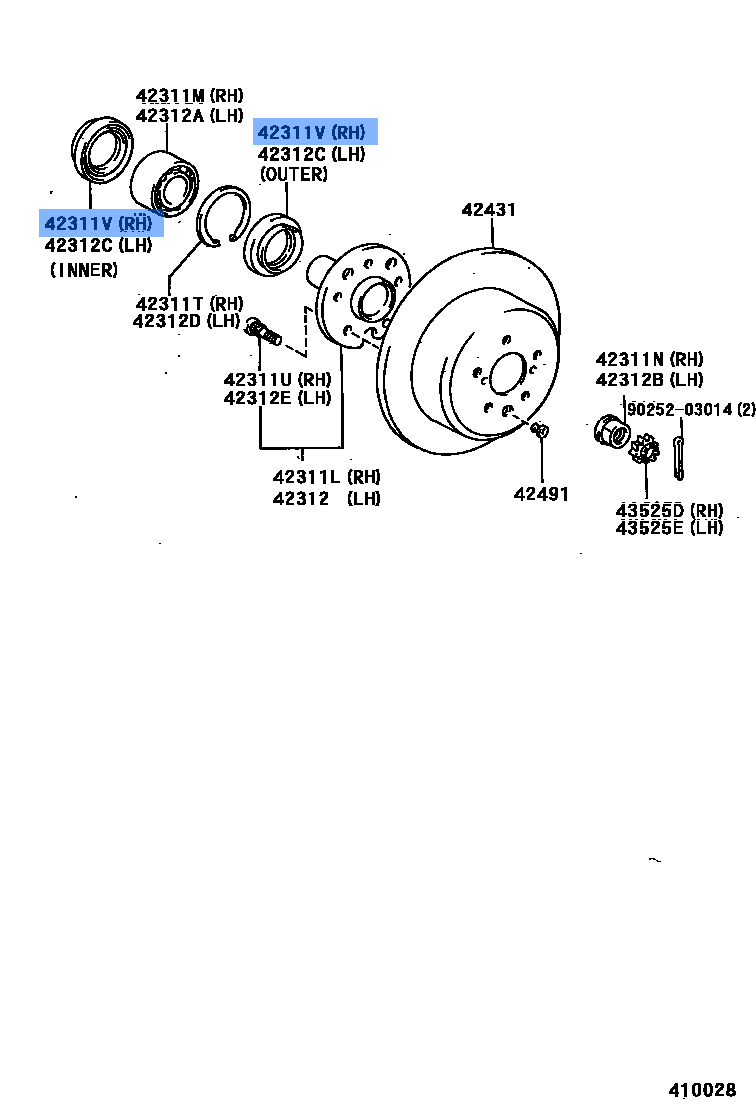 42311M (RH)
42312A (LH)

42311V (RH)
42312C (LH)
(OUTER)

42311V (RH)
42312C (LH)
(INNER)

42431

42311T (RH)
42312D (LH)

42311U (RH)
42312E (LH)

42311N (RH)
42312B (LH)

90252-03014 (2)

42311L (RH)
42312 (LH)

42491

43525D (RH)
43525E (LH)

410028