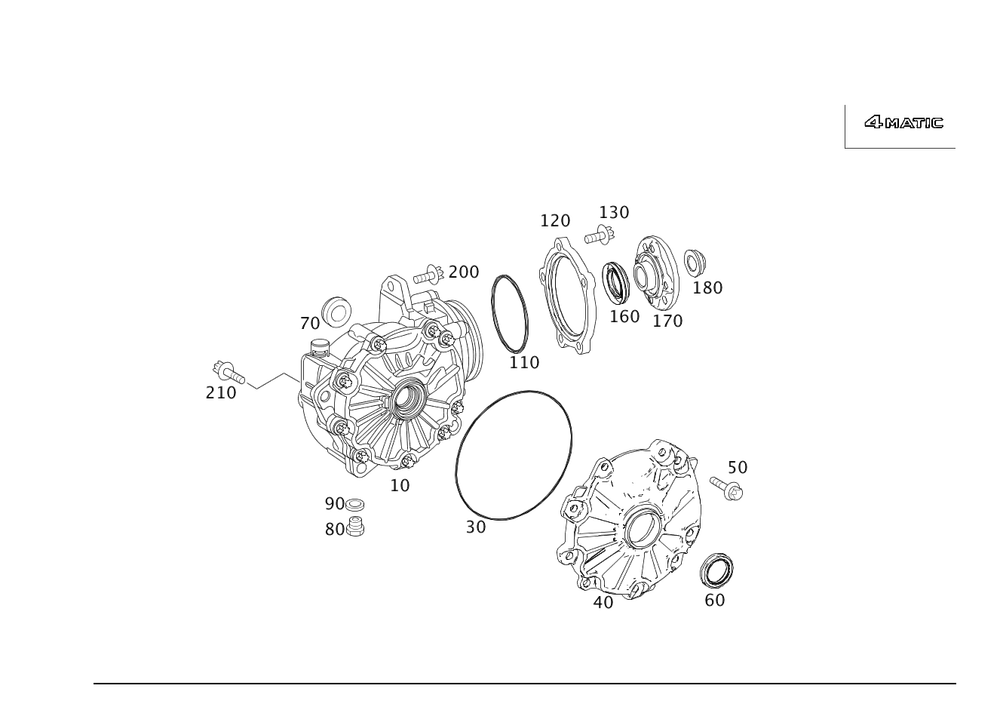 4MATIC

120
130
200
180
160
170
70
110
210
10
50
90
80
30
40
60