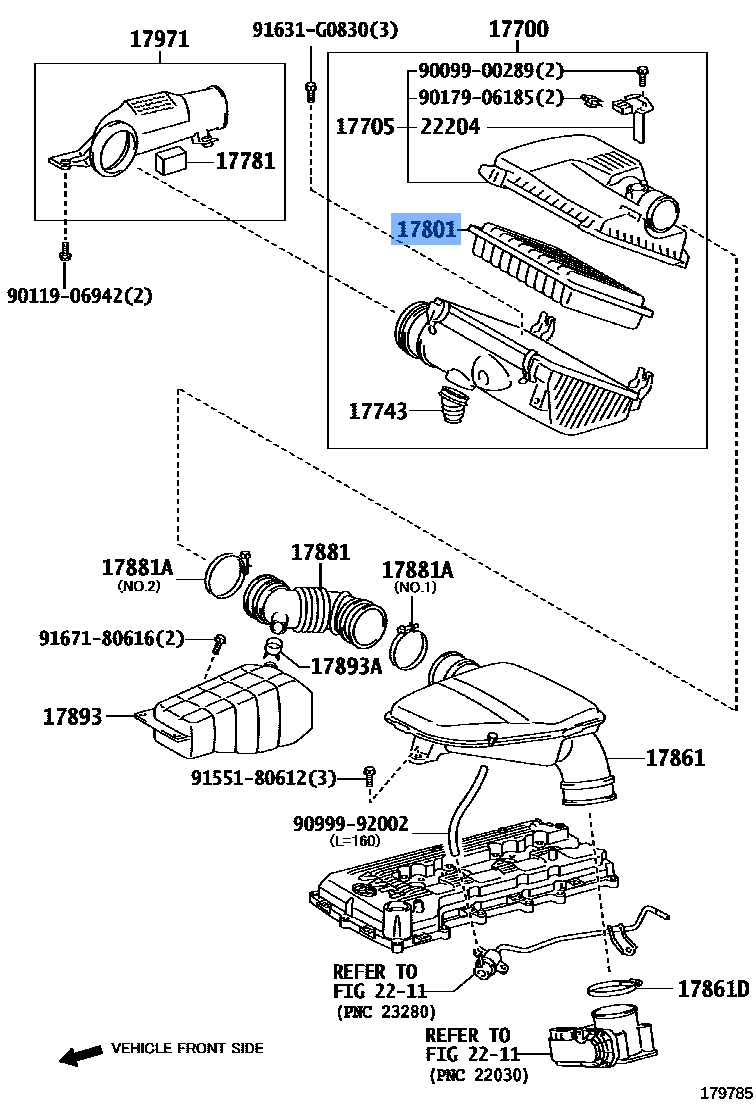 17971

91631-G0830(3)

17700

90099-00289(2)

90179-06185(2)

17705

22204

17781

17801

90119-06942(2)

17743

17881A
(NO.2)

17881

17881A
(NO.1)

91671-80616(2)

17893A

17893

17861

91551-80612(3)

90999-92002
(L=160)

REFER TO
FIG 22-11
(PNC 23280)

17861D

REFER TO
FIG 22-11
(PNC 22030)

VEHICLE FRONT SIDE

179785