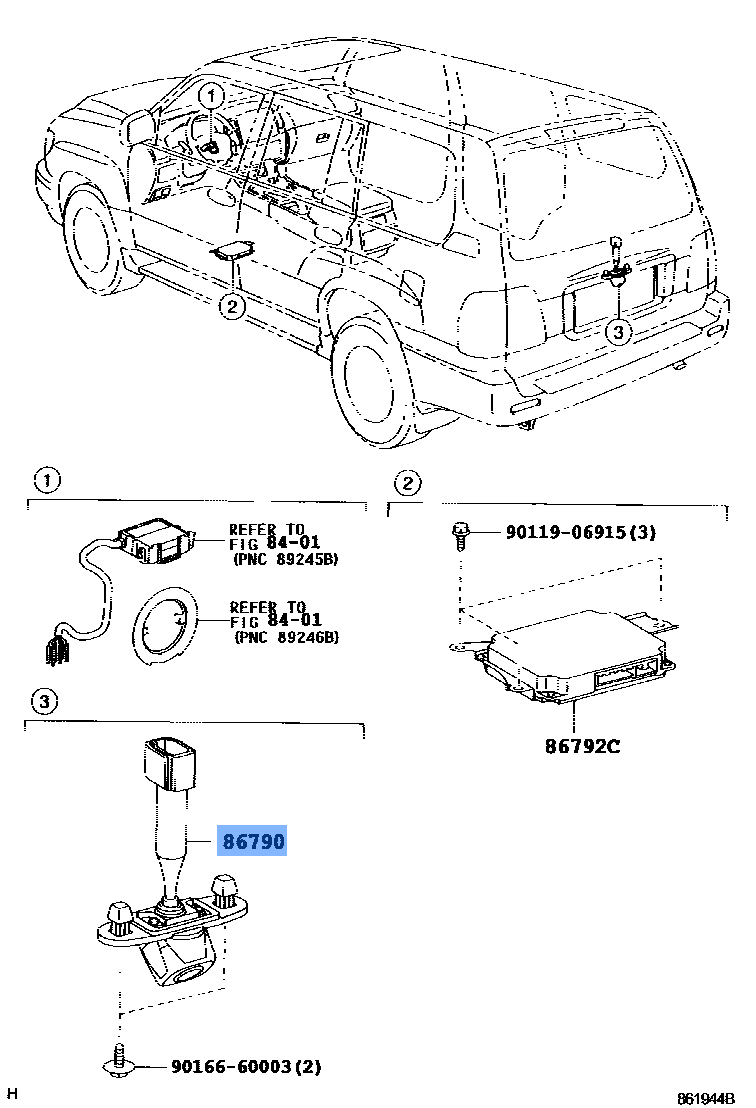 1
2
3

1
REFER TO
FIG 84-01
(PNC 89245B)
REFER TO
FIG 84-01
(PNC 89246B)

2
90119-06915(3)
86792C

3
86790
90166-60003(2)

H
861944B