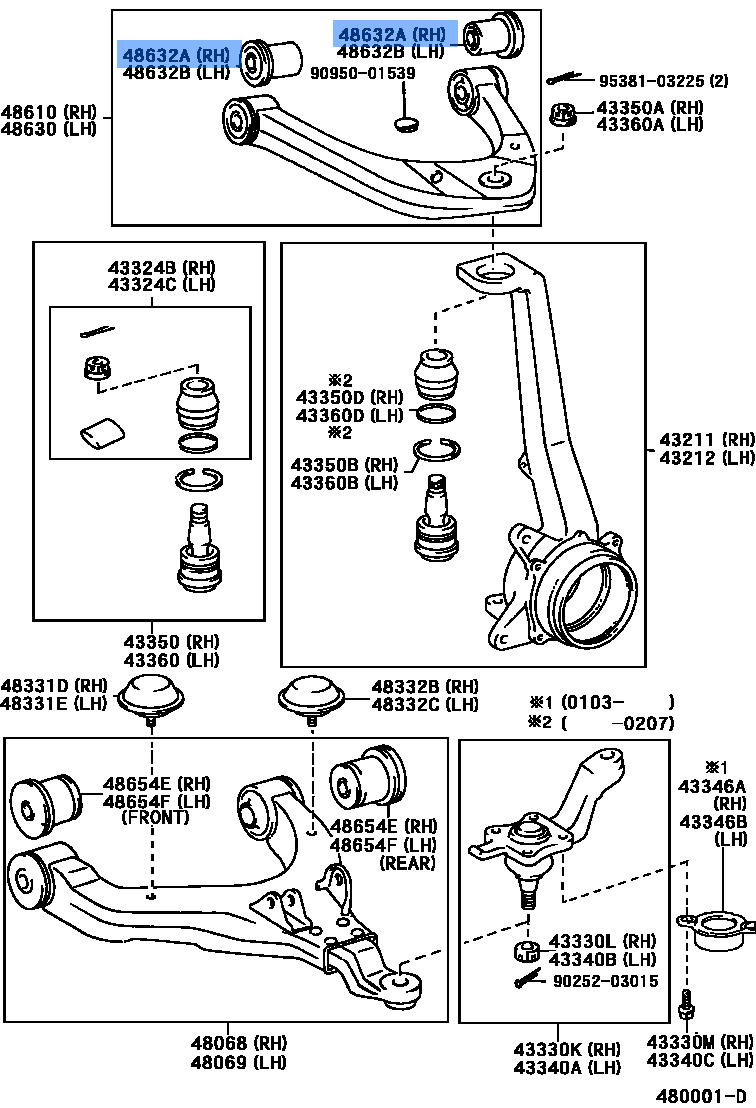 48632A (RH)
48632B (LH)

48632A (RH)
48632B (LH)

90950-01539

95381-03225 (2)

43350A (RH)
43360A (LH)

48610 (RH)
48630 (LH)

43324B (RH)
43324C (LH)

※2
43350D (RH)
43360D (LH)
※2
43350B (RH)
43360B (LH)

43211 (RH)
43212 (LH)

43350 (RH)
43360 (LH)

48331D (RH)
48331E (LH)

48332B (RH)
48332C (LH)

※1 (0103- )
※2 ( -0207)

48654E (RH)
48654F (LH)
(FRONT)

48654E (RH)
48654F (LH)
(REAR)

※1
43346A
(RH)
43346B
(LH)

43330L (RH)
43340B (LH)

90252-03015

48068 (RH)
48069 (LH)

43330K (RH)
43340A (LH)

43330M (RH)
43340C (LH)

480001-D