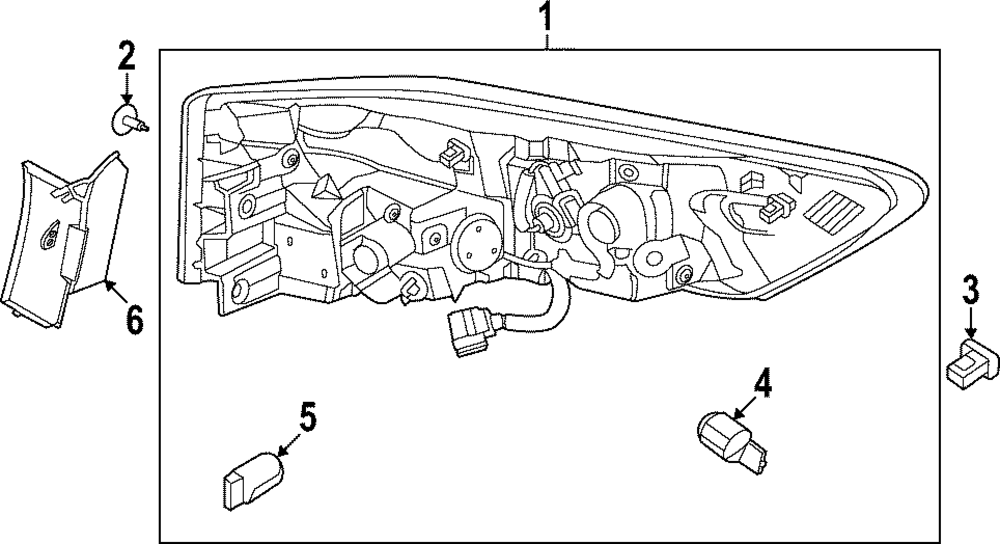 1
2
6
3
4
5