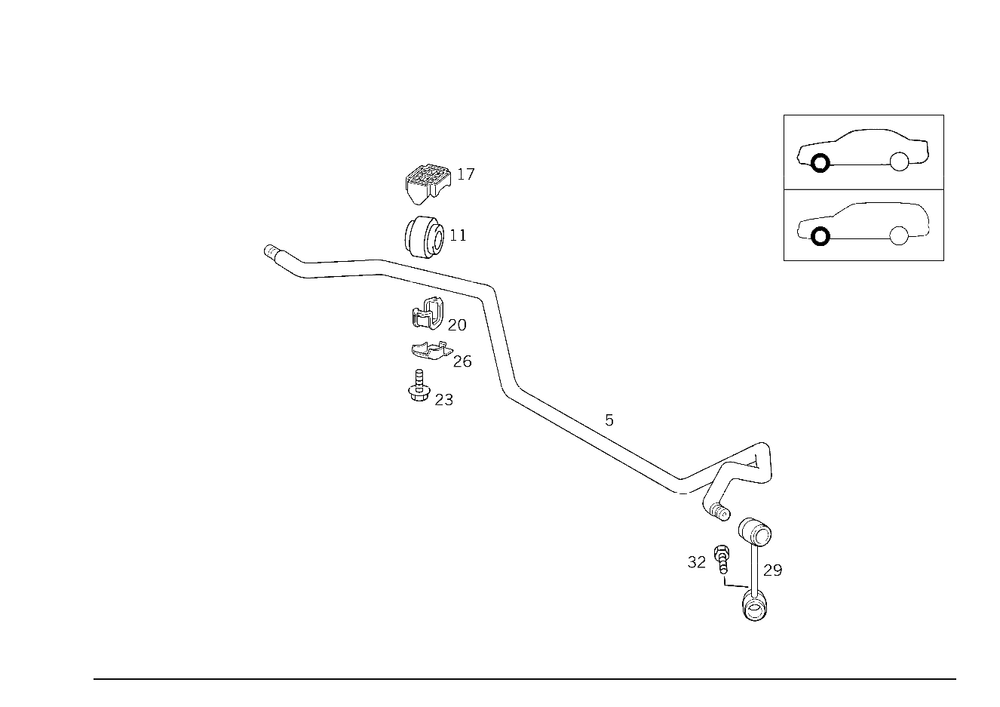 17
11
20
26
23
5
32
29