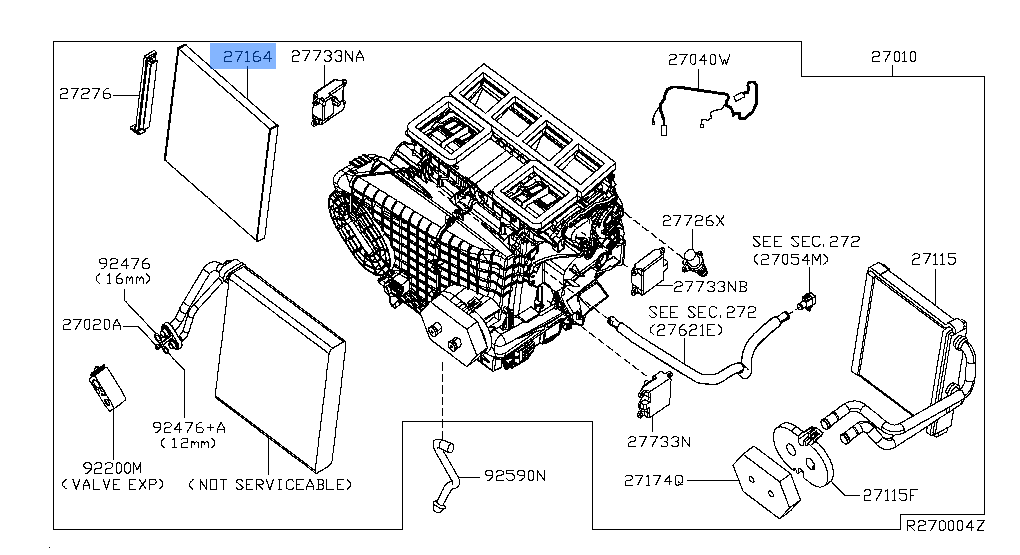 27164
27733NA
27040W
27010
27276
27726X
SEE SEC.272
(27054M)
27115
92476
(16mm)
27733NB
SEE SEC.272
(27621E)
27020A
92476+A
(12mm)
27733N
92200M
(VALVE EXP)
(NOT SERVICEABLE)
92590N
27174Q
27115F
R270004Z