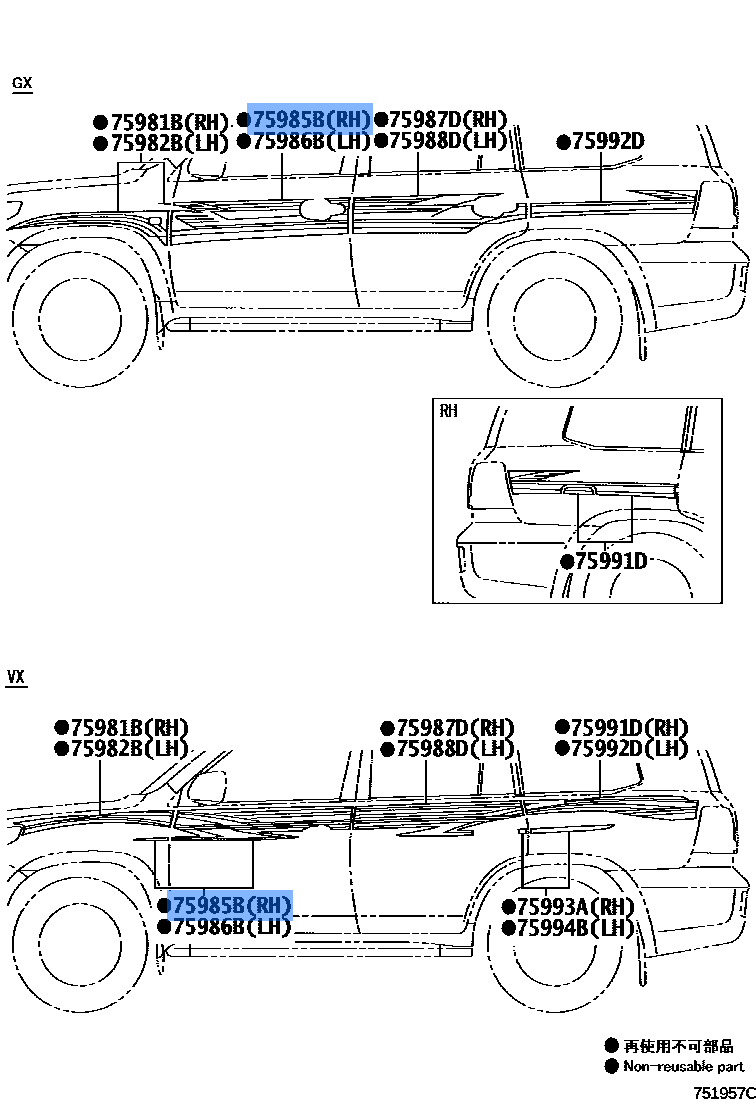 GX

●75981B(RH)
●75982B(LH)
●75985B(RH)
●75986B(LH)
●75987D(RH)
●75988D(LH)
●75992D

RH

●75991D

VX

●75981B(RH)
●75982B(LH)
●75987D(RH)
●75988D(LH)
●75991D(RH)
●75992D(LH)

●75985B(RH)
●75986B(LH)
●75993A(RH)
●75994B(LH)

● 再使用不可部品
● Non-reusable part

751957C