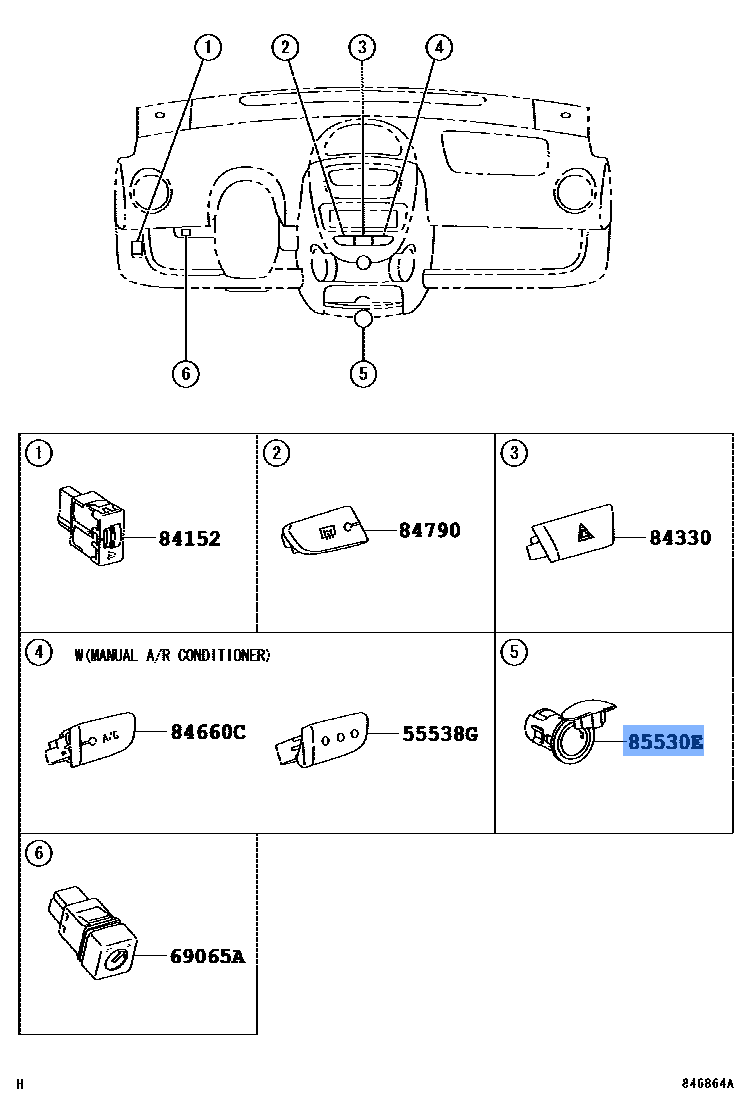 1
2
3
4
6
5

1
84152

2
84790

3
84330

4
W(MANUAL A/R CONDITIONER)
A/C
84660C
55538G

5
85530E

6
69065A

H
846864A