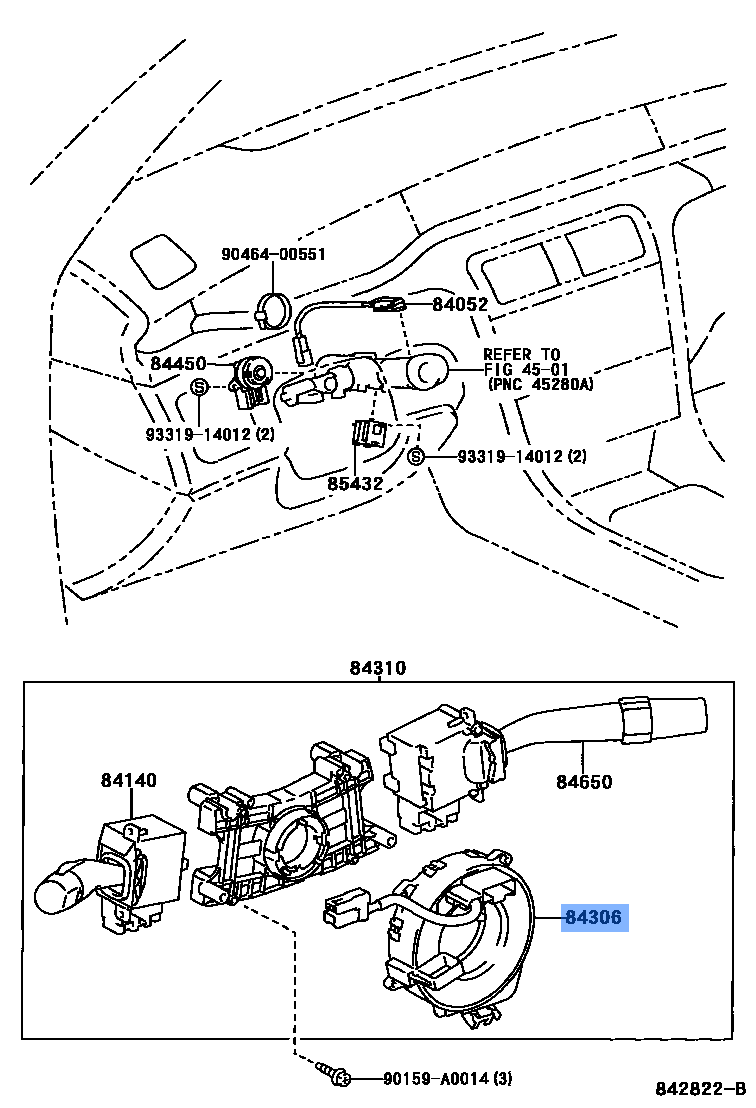 90464-00551
84052
84450
REFER TO
FIG 45-01
(PNC 45280A)
S
93319-14012 (2)
85432
S
93319-14012 (2)
84310
84140
84650
84306
90159-A0014 (3)
842822-B